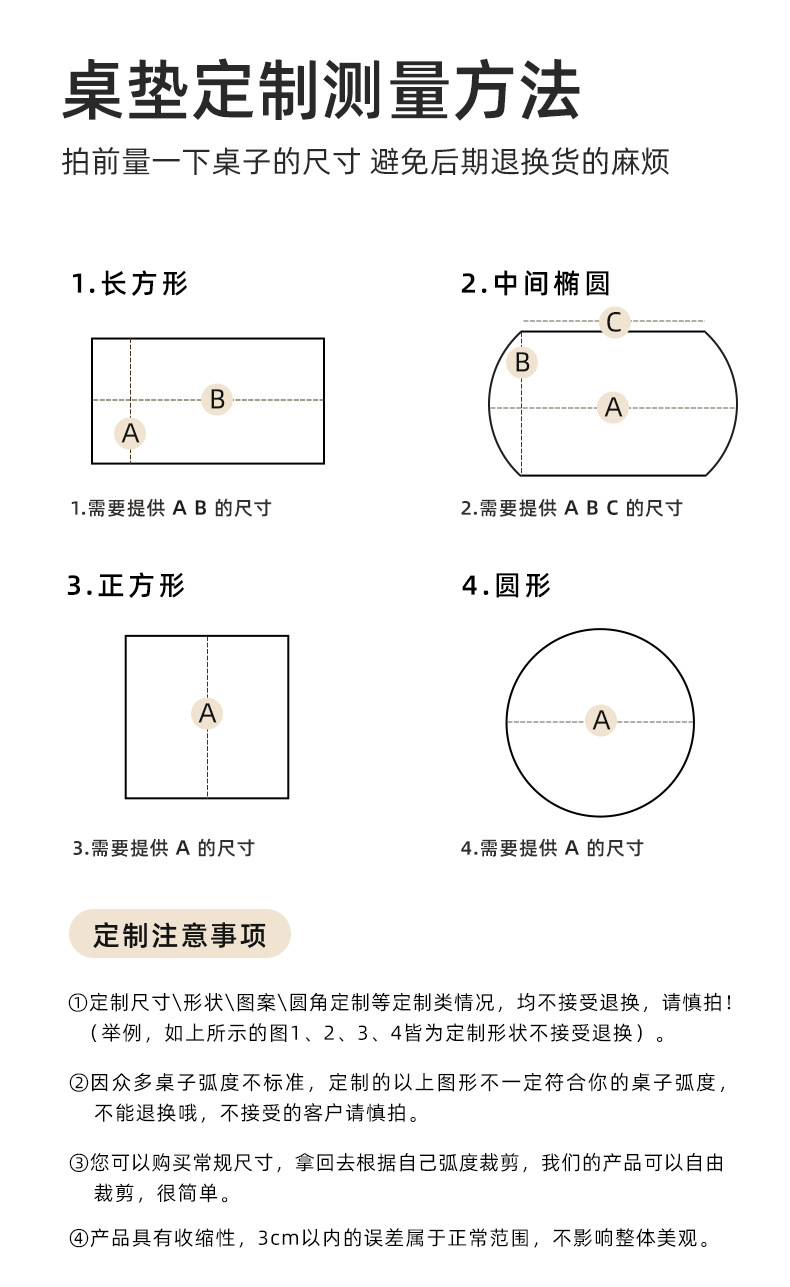 桌垫定制测量方法

拍前量一下桌子的尺寸 避免后期退换货的麻烦

1.长方形

B
A

1.需要提供 A B 的尺寸

2.中间椭圆

C
B
A

2.需要提供 A B C 的尺寸

3.正方形

A

3.需要提供 A 的尺寸

4.圆形

A

4.需要提供 A 的尺寸

定制注意事项

①定制尺寸\形状\图案\圆角定制等定制类情况，均不接受退换，请慎拍！（举例，如上所示的图1、2、3、4皆为定制形状不接受退换）。

②因众多桌子弧度不标准，定制的以上图形不一定符合你的桌子弧度，不能退换哦，不接受的客户请慎拍。

③您可以购买常规尺寸，拿回去根据自己弧度裁剪，我们的产品可以自由裁剪，很简单。

④产品具有收缩性，3cm以内的误差属于正常范围，不影响整体美观。