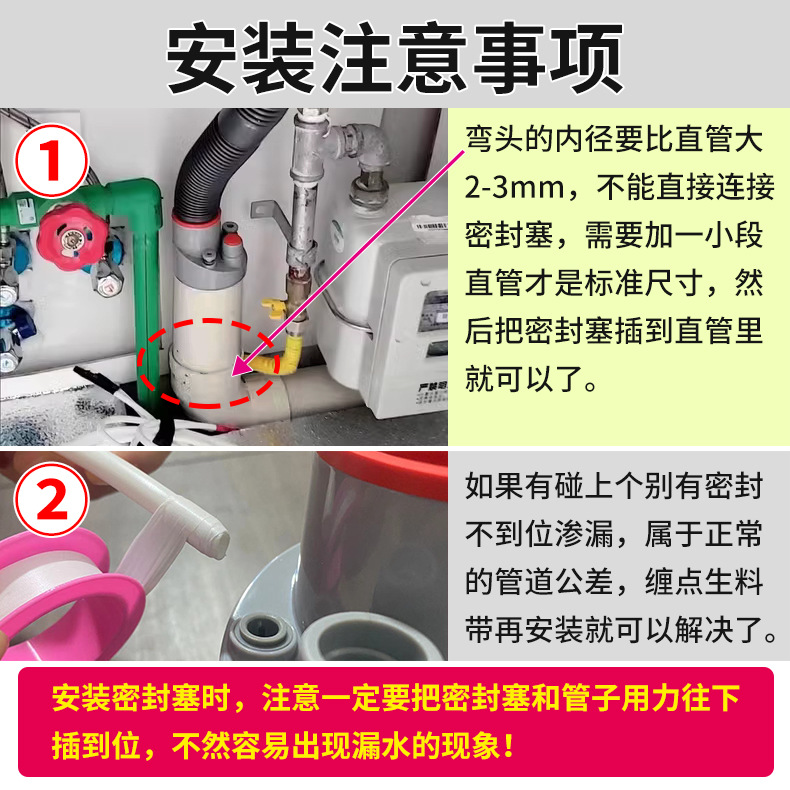 安装注意事项

1

弯头的内径要比直管大2-3mm，不能直接连接密封塞，需要加一小段直管才是标准尺寸，然后把密封塞插到直管里就可以了。

2

如果有碰上个别有密封不到位渗漏，属于正常的管道公差，缠点生料带再安装就可以解决了。

安装密封塞时，注意一定要把密封塞和管子用力往下插到位，不然容易出现漏水的现象！