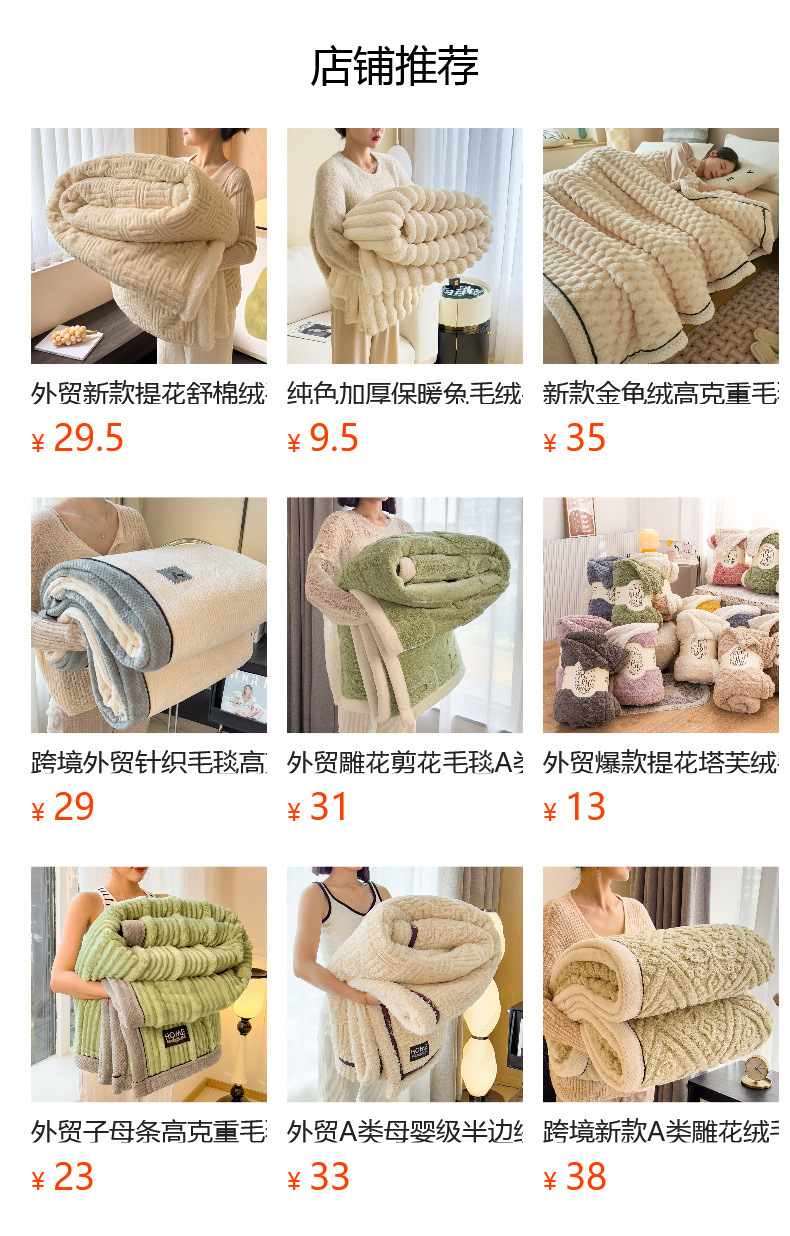 店铺推荐

外贸新款提花舒棉绒
¥ 29.5

纯色加厚保暖兔毛绒
¥ 9.5

新款金龟绒高克重毛
¥ 35

跨境外贸针织毛毯高
¥ 29

外贸雕花剪花毛毯A
¥ 31

外贸爆款提花塔芙绒
¥ 13

外贸子母条高克重毛
¥ 23

外贸A类母婴级半边
¥ 33

跨境新款A类雕花绒
¥ 38