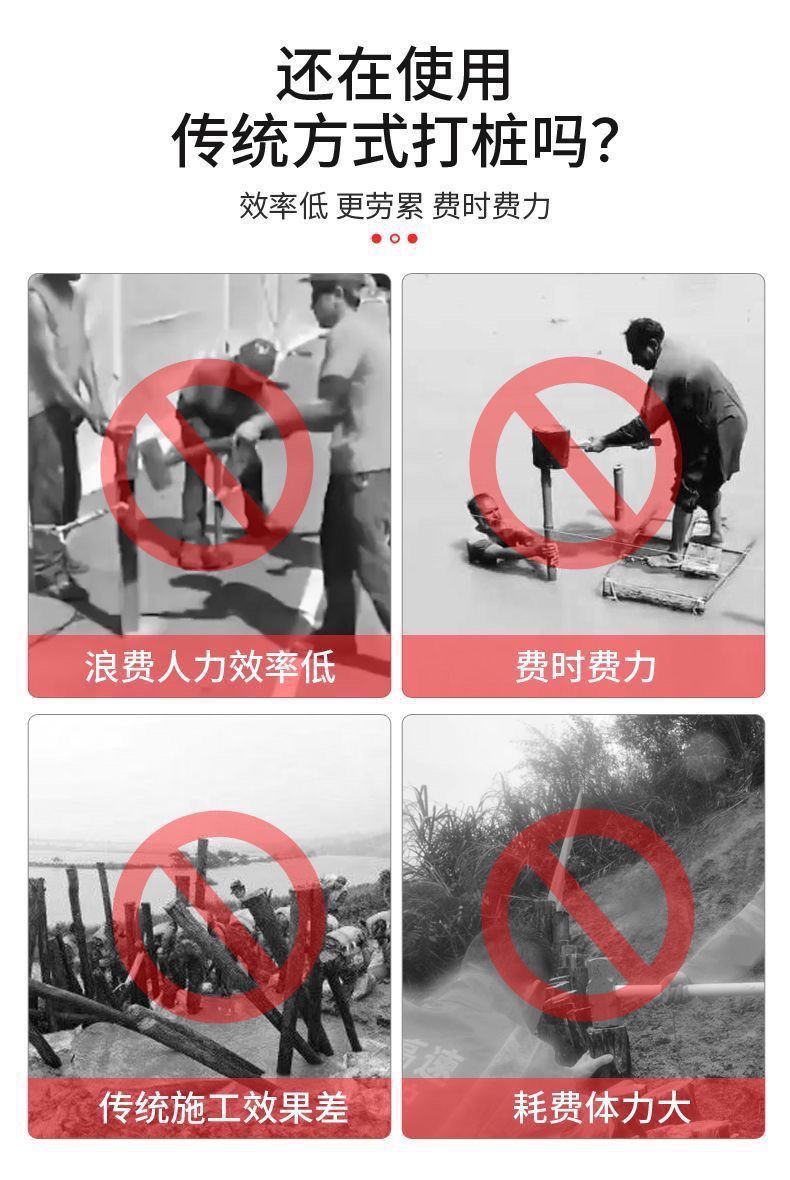 还在使用
传统方式打桩吗?

效率低 更劳累 费时费力

浪费人力效率低

费时费力

传统施工效果差

耗费体力大