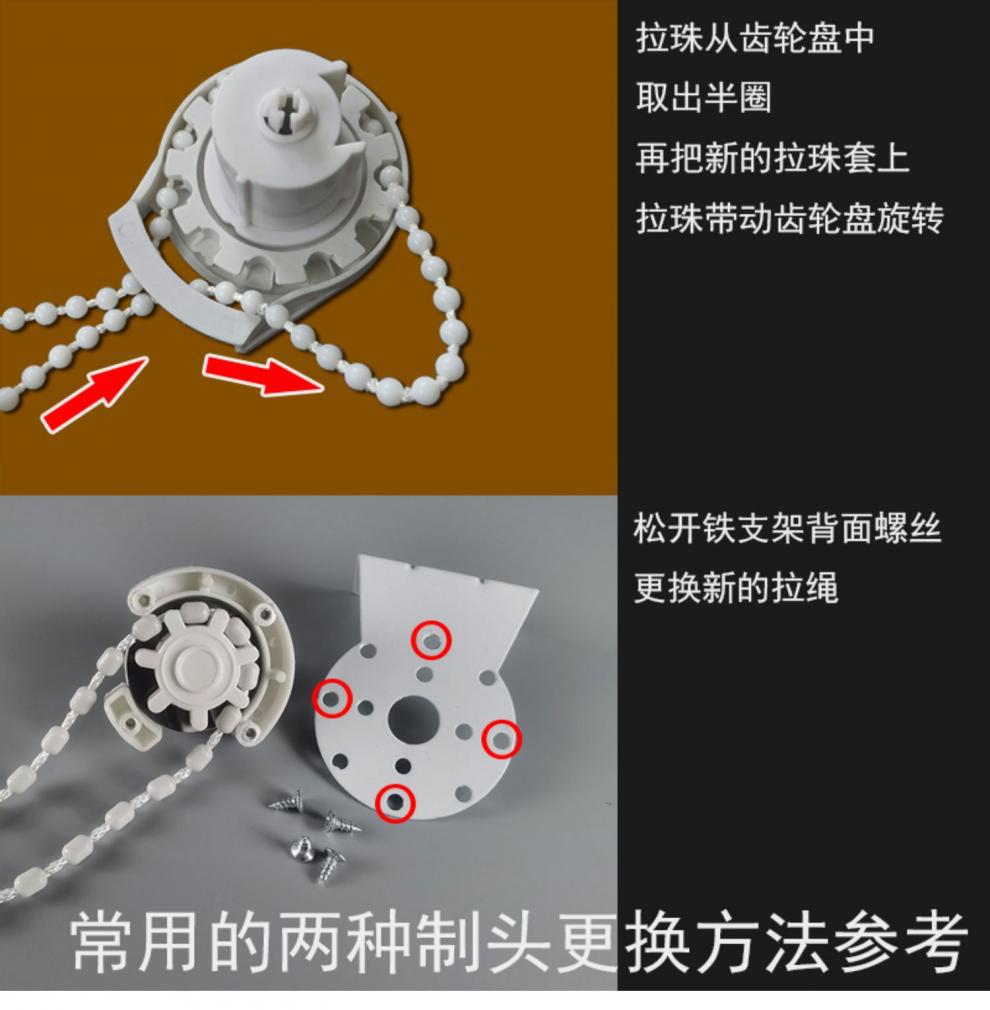 拉珠从齿轮盘中
取出半圈
再把新的拉珠套上
拉珠带动齿轮盘旋转

松开铁支架背面螺丝
更换新的拉绳

常用的两种制头更换方法参考