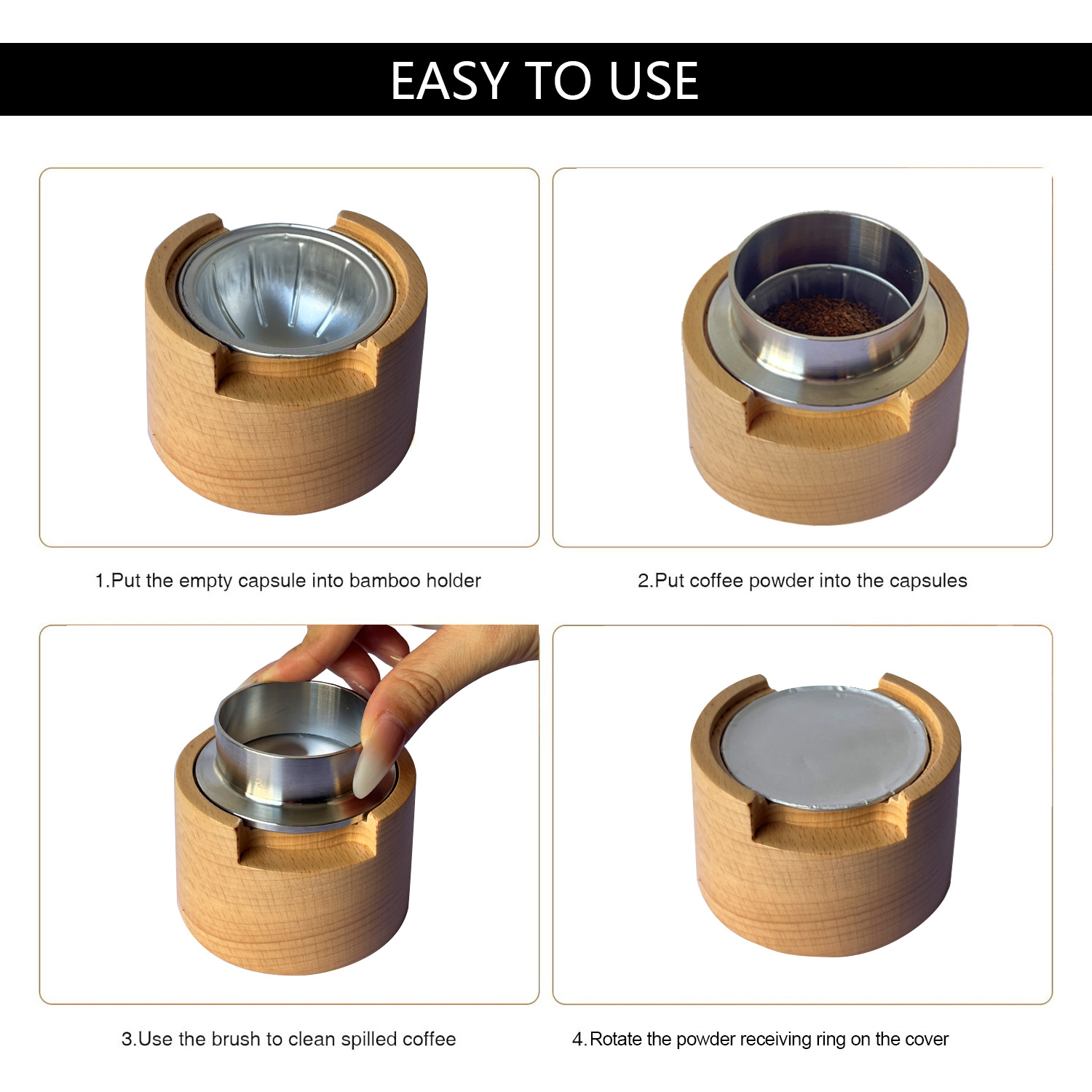 EASY TO USE

1.Put the empty capsule into bamboo holder

2.Put coffee powder into the capsules

3.Use the brush to clean spilled coffee

4.Rotate the powder receiving ring on the cover