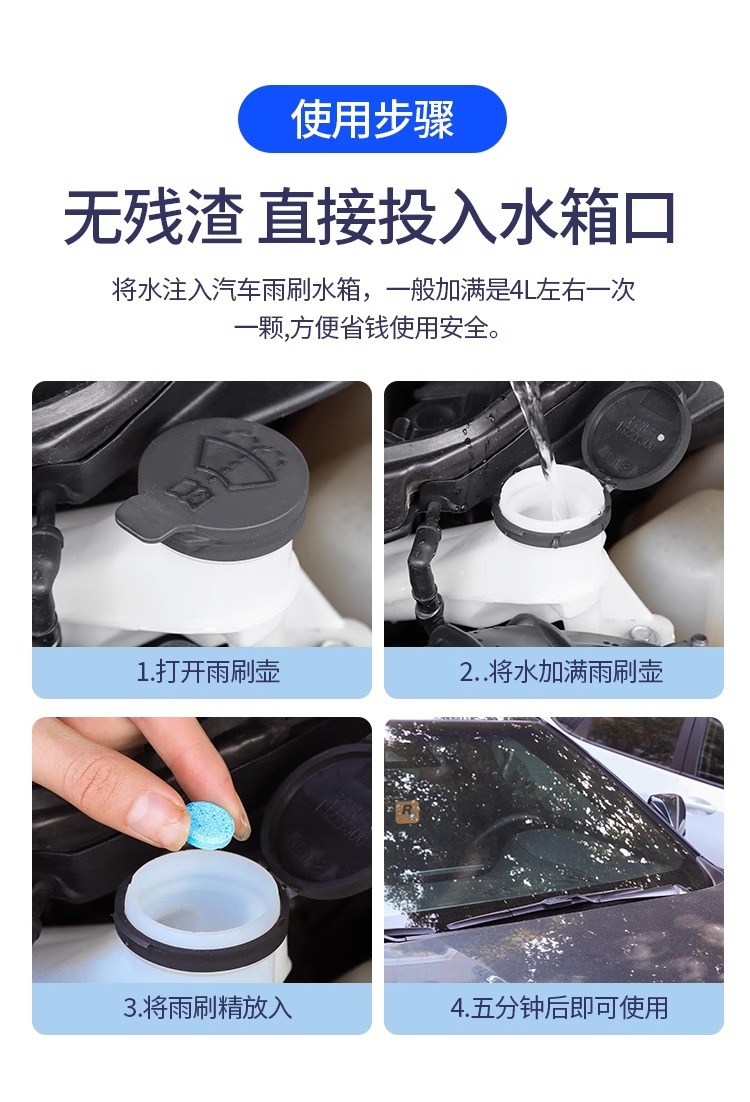 使用步骤

无残渣 直接投入水箱口

将水注入汽车雨刷水箱，一般加满是4L左右一次一颗,方便省钱使用安全。

1.打开雨刷壶

2..将水加满雨刷壶

3.将雨刷精放入

4.五分钟后即可使用