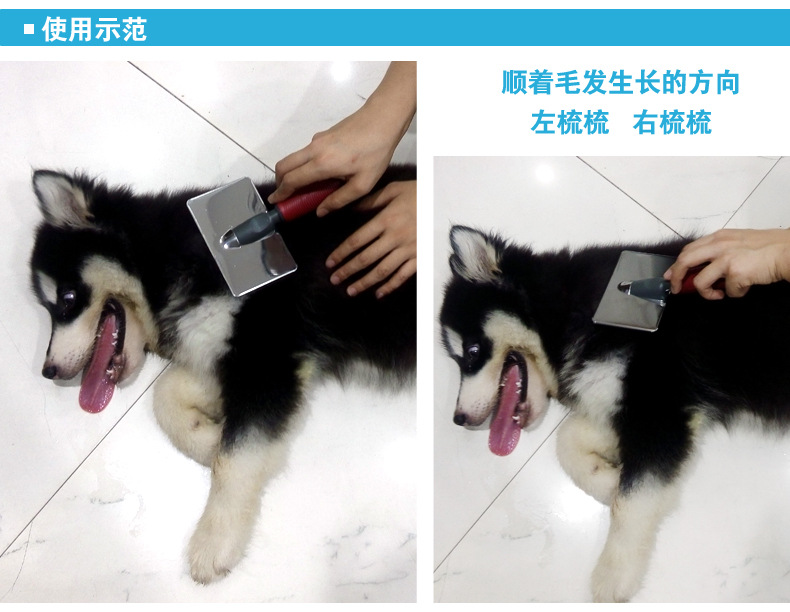 ■ 使用示范

顺着毛发生长的方向
左梳梳 右梳梳