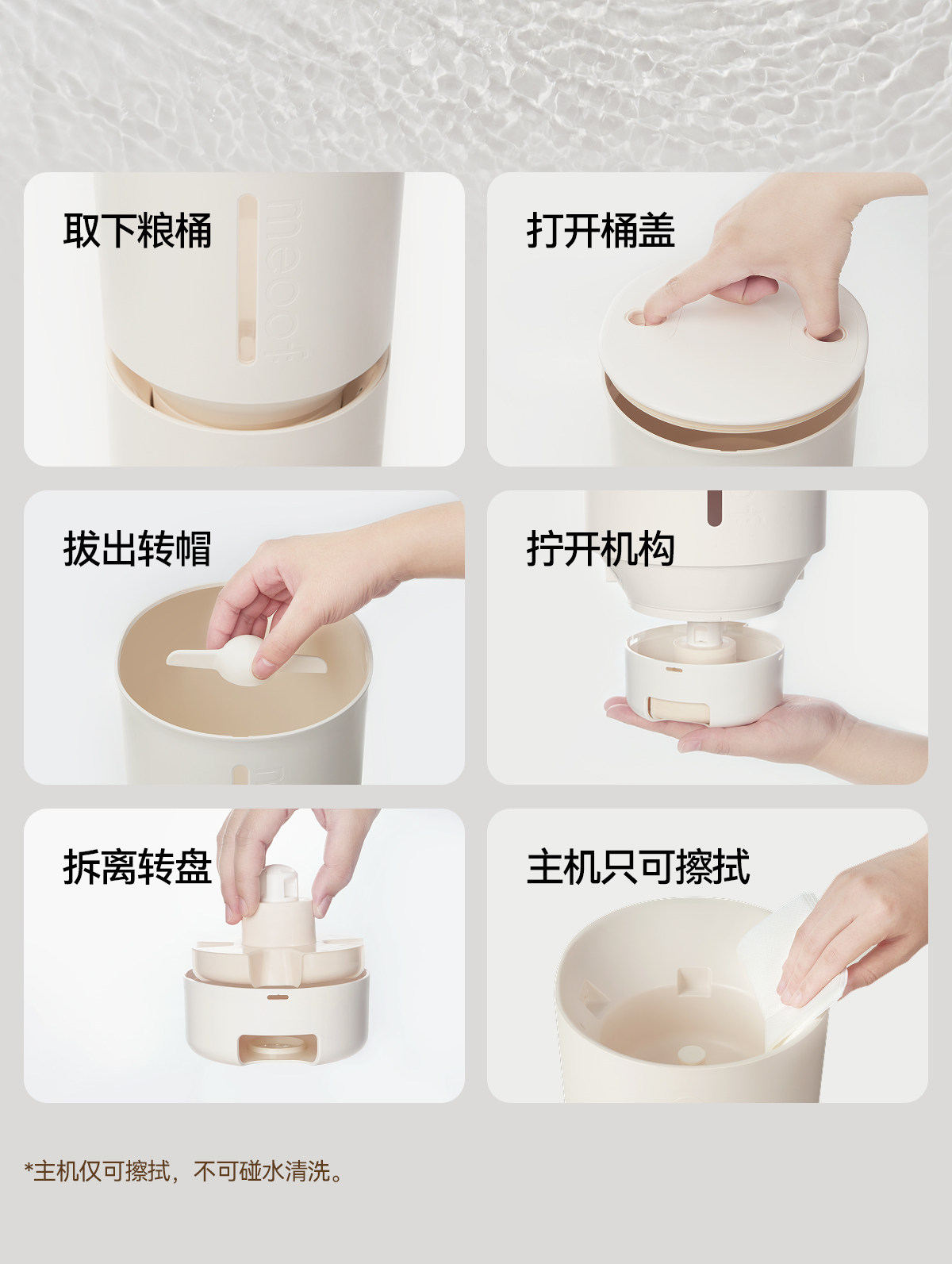 取下粮桶

meoof

打开桶盖

拔出转帽

拧开机构

拆离转盘

主机只可擦拭

*主机仅可擦拭，不可碰水清洗。