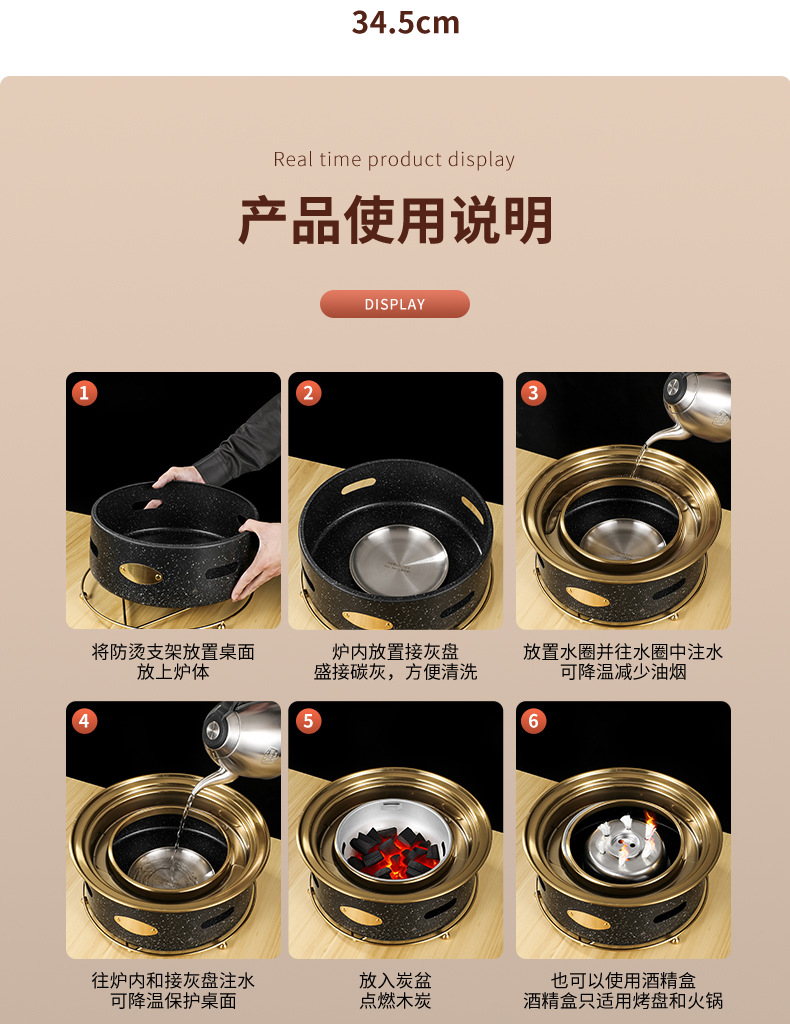 34.5cm

Real time product display

产品使用说明

DISPLAY

1

将防烫支架放置桌面
放上炉体

2

炉内放置接灰盘
盛接碳灰，方便清洗

3

放置水圈并往水圈中注水
可降温减少油烟

4

往炉内和接灰盘注水
可降温保护桌面

5

放入炭盆
点燃木炭

6

也可以使用酒精盒
酒精盒只适用烤盘和火锅