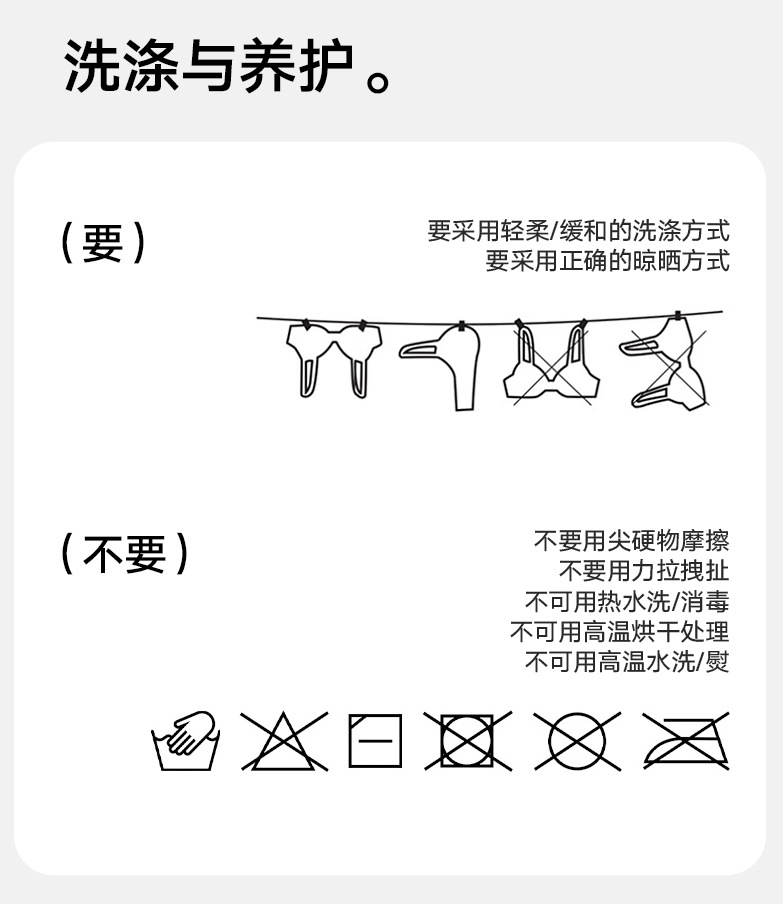 洗涤与养护。

（要）

要采用轻柔/缓和的洗涤方式
要采用正确的晾晒方式

（不要）

不要用尖硬物摩擦
不要用力拉拽扯
不可用热水洗/消毒
不可用高温烘干处理
不可用高温水洗/熨