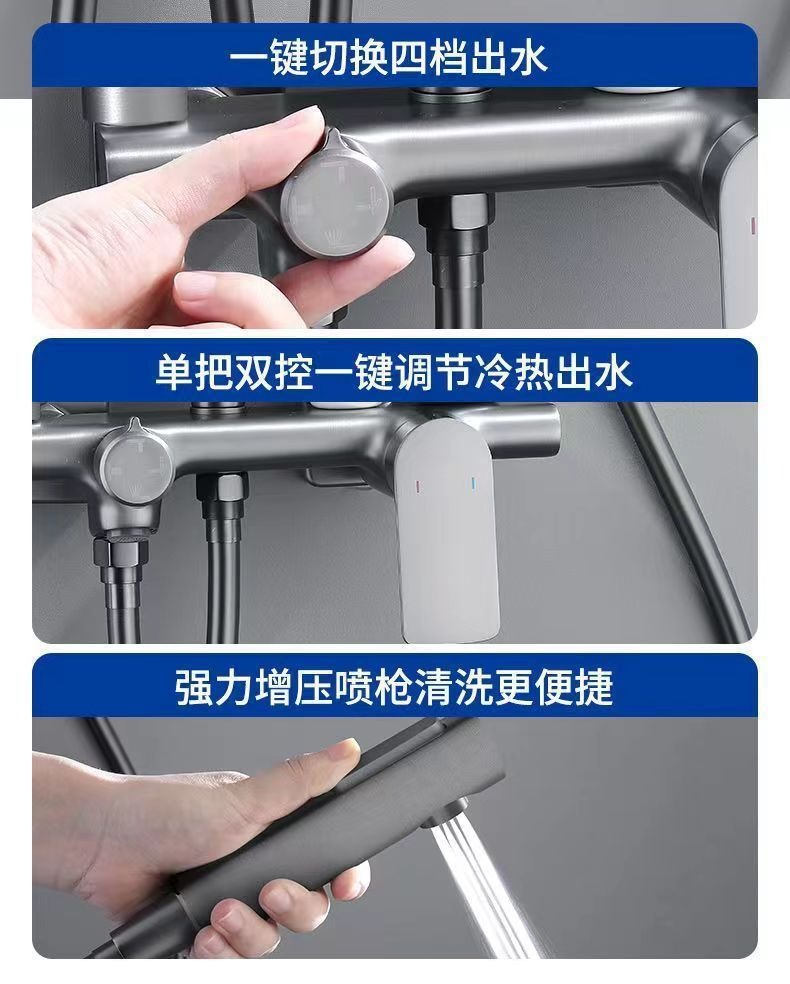 一键切换四档出水

单把双控一键调节冷热出水

强力增压喷枪清洗更便捷