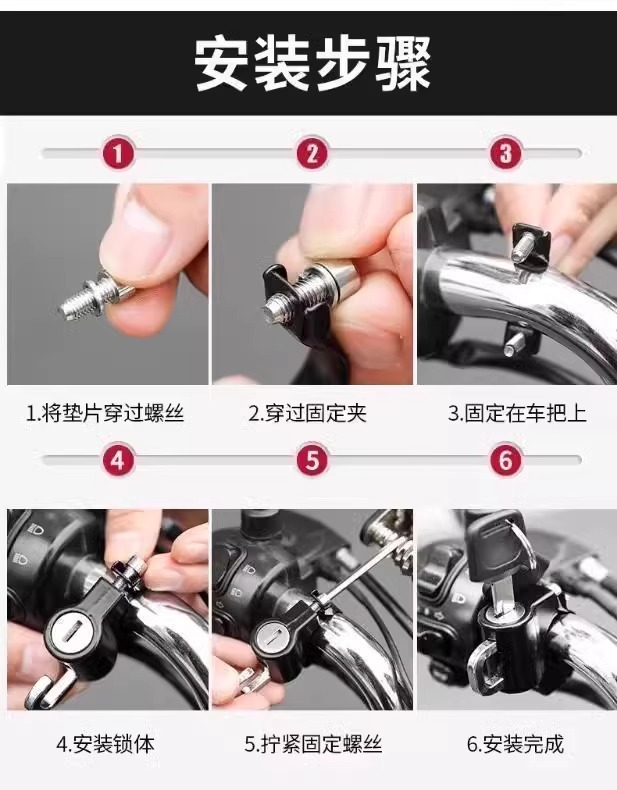 安装步骤

1

2

3

1.将垫片穿过螺丝

2.穿过固定夹

3.固定在车把上

4

5

6

4.安装锁体

5.拧紧固定螺丝

6.安装完成