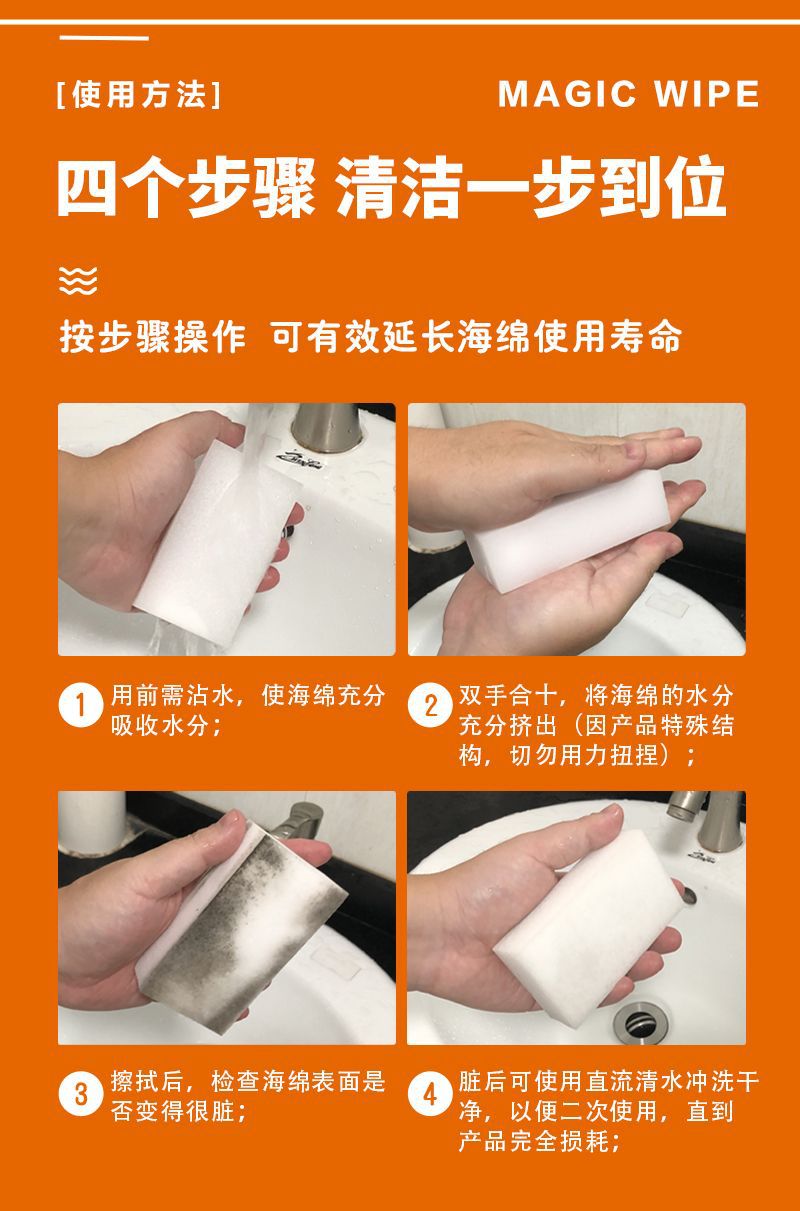 [使用方法]

MAGIC WIPE

四个步骤 清洁一步到位

按步骤操作 可有效延长海绵使用寿命

1 用前需沾水，使海绵充分吸收水分；

2 双手合十，将海绵的水分充分挤出（因产品特殊结构，切勿用力扭捏）；

3 擦拭后，检查海绵表面是否变得很脏；

4 脏后可使用直流清水冲洗干净，以便二次使用，直到产品完全损耗；