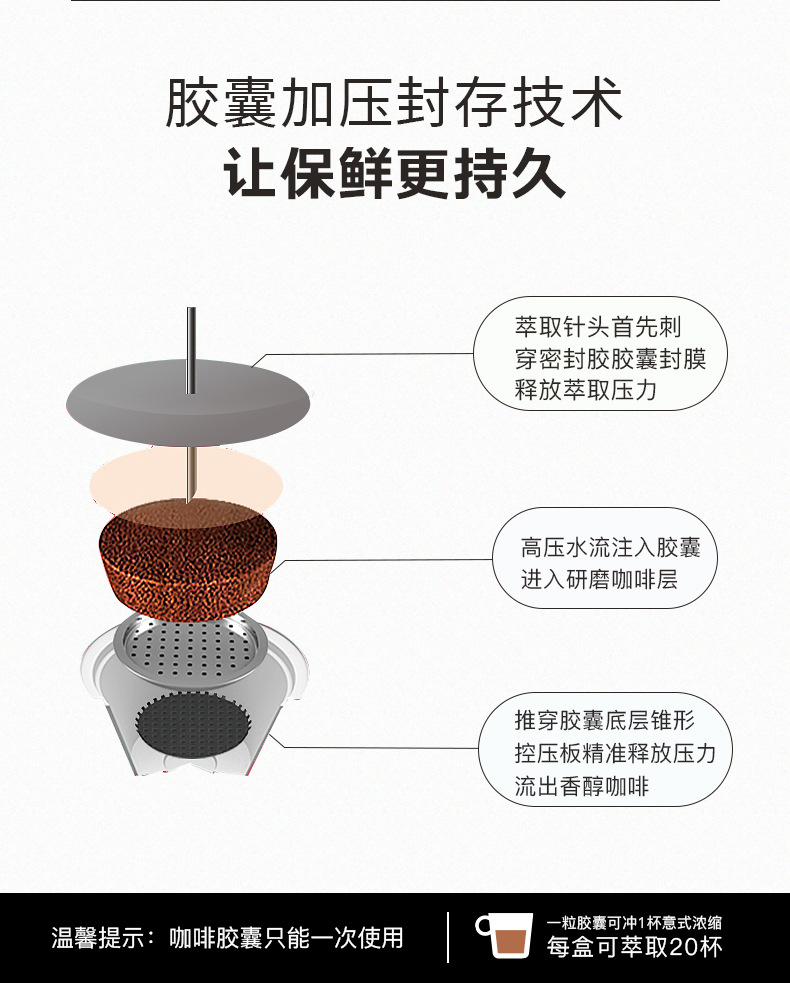 胶囊加压封存技术
让保鲜更持久

萃取针头首先刺穿密封胶胶囊封膜释放萃取压力

高压水流注入胶囊进入研磨咖啡层

推穿胶囊底层锥形控压板精准释放压力流出香醇咖啡

温馨提示：咖啡胶囊只能一次使用

一粒胶囊可冲1杯意式浓缩
每盒可萃取20杯