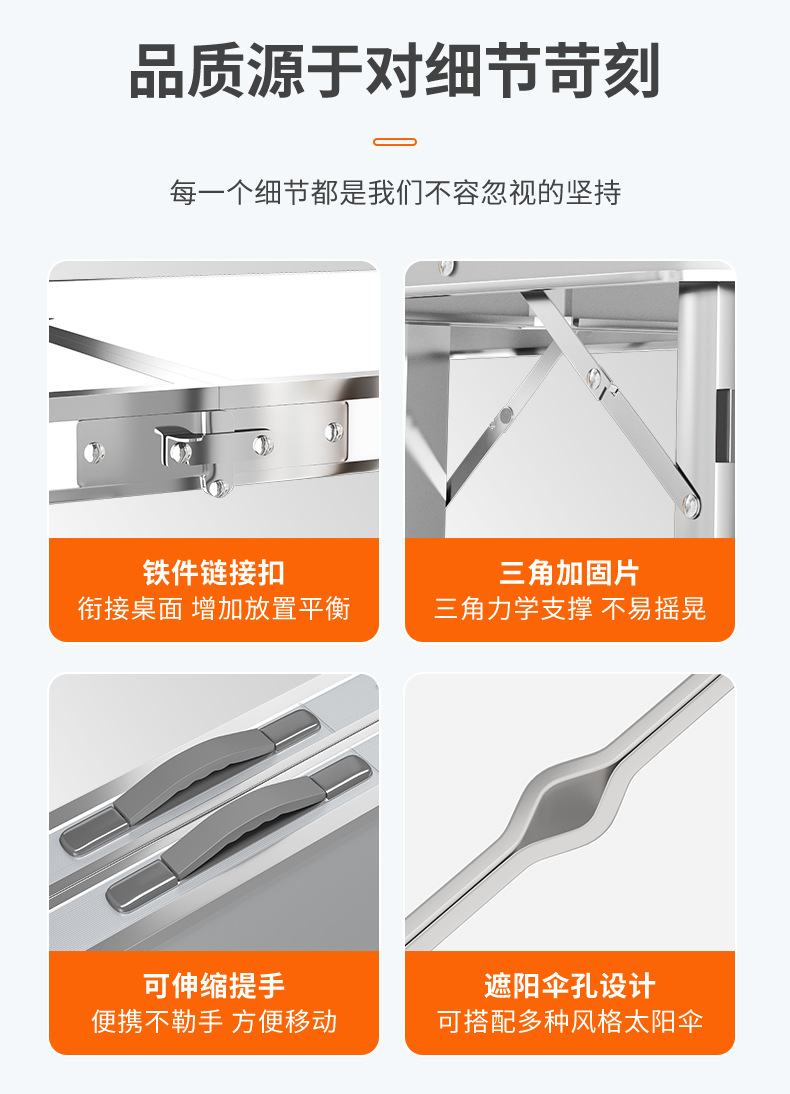 品质源于对细节苛刻

每一个细节都是我们不容忽视的坚持

铁件链接扣
衔接桌面 增加放置平衡

三角加固片
三角力学支撑 不易摇晃

可伸缩提手
便携不勒手 方便移动

遮阳伞孔设计
可搭配多种风格太阳伞