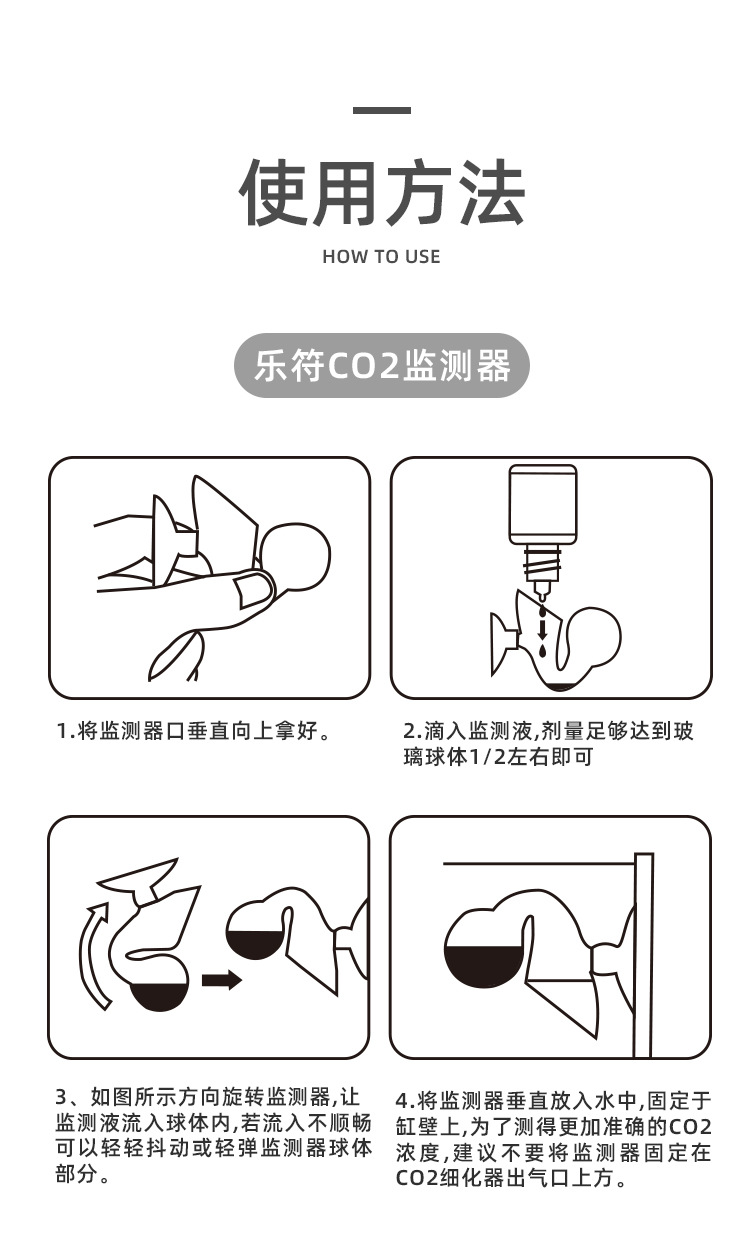 使用方法

HOW TO USE

乐符CO2监测器

1.将监测器口垂直向上拿好。

2.滴入监测液,剂量足够达到玻璃球体1/2左右即可

3、如图所示方向旋转监测器,让监测液流入球体内,若流入不顺畅可以轻轻抖动或轻弹监测器球体部分。

4.将监测器垂直放入水中,固定于缸壁上,为了测得更加准确的CO2浓度,建议不要将监测器固定在CO2细化器出气口上方。