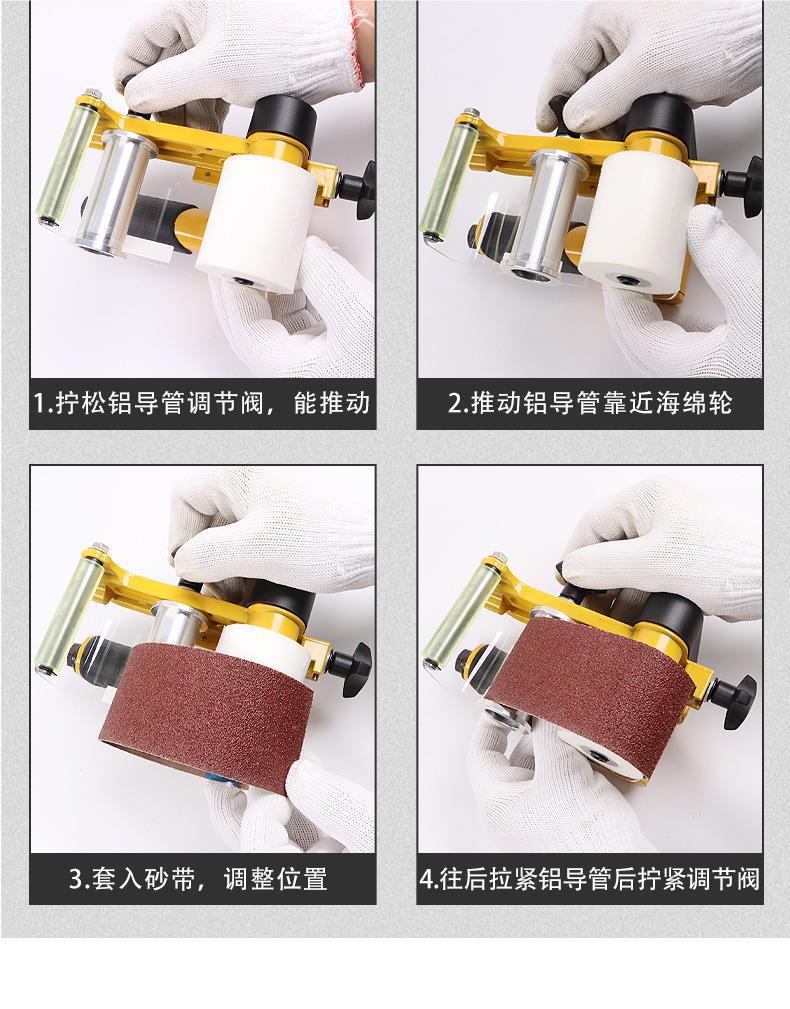 1.拧松铝导管调节阀，能推动

2.推动铝导管靠近海绵轮

3.套入砂带，调整位置

4.往后拉紧铝导管后拧紧调节阀