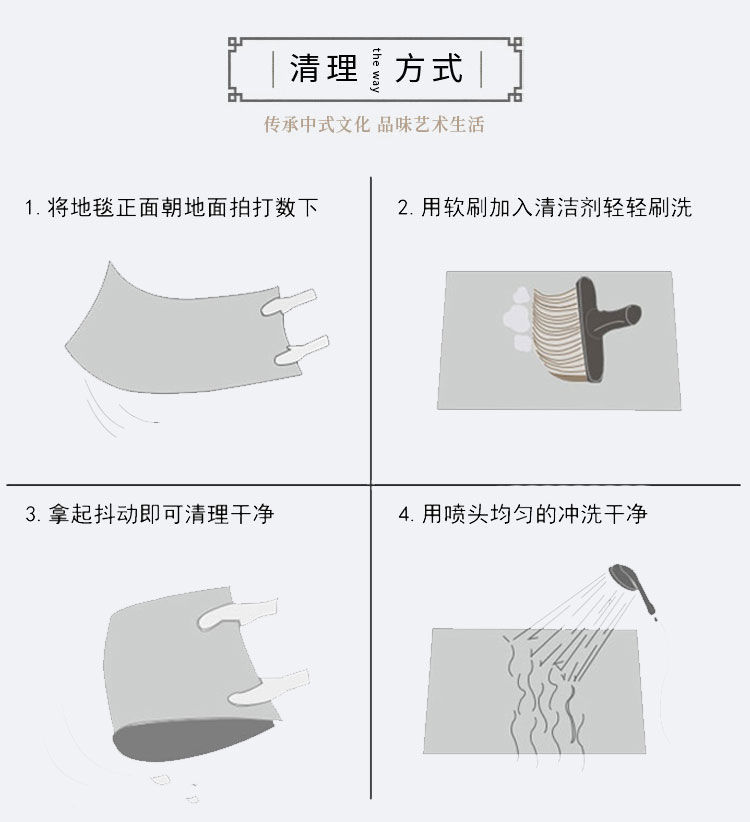 清理 the way 方式

传承中式文化 品味艺术生活

1. 将地毯正面朝地面拍打数下

2. 用软刷加入清洁剂轻轻刷洗

3. 拿起抖动即可清理干净

4. 用喷头均匀的冲洗干净