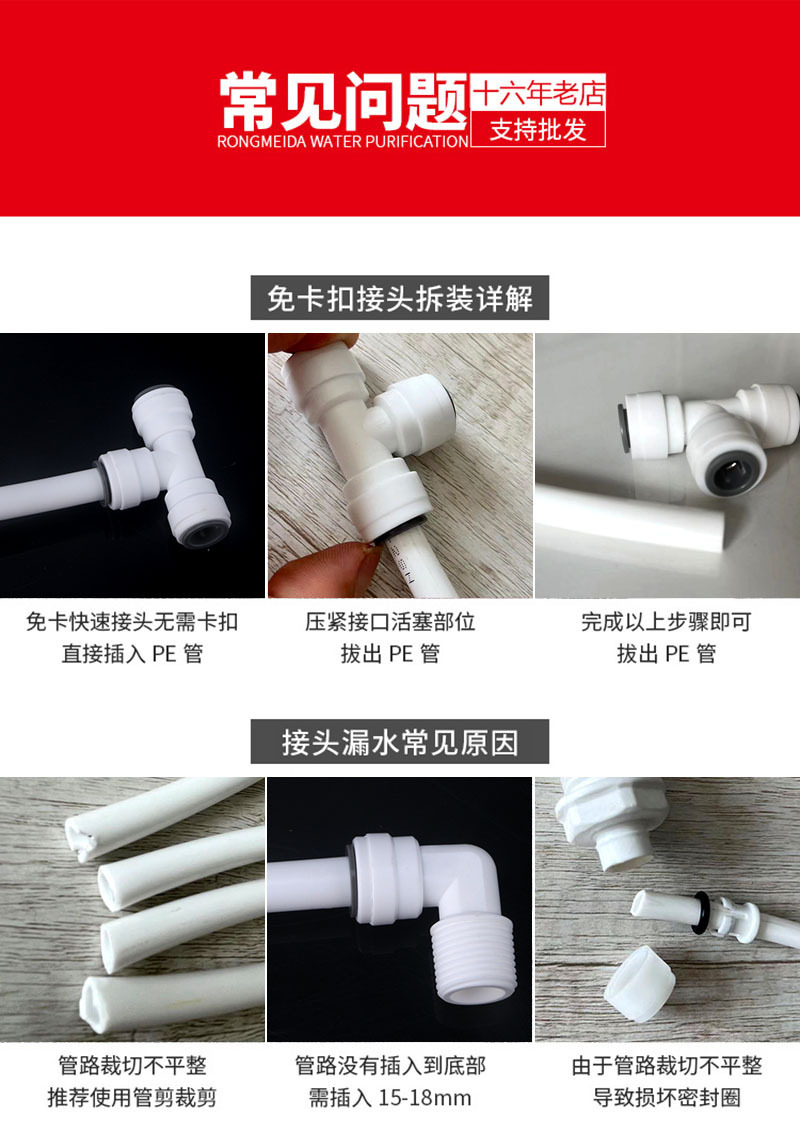 常见问题
RONGMEIDA WATER PURIFICATION
十六年老店
支持批发

免卡扣接头拆装详解

免卡快速接头无需卡扣
直接插入 PE 管

压紧接口活塞部位
拔出 PE 管

完成以上步骤即可
拔出 PE 管

接头漏水常见原因

管路裁切不平整
推荐使用管剪裁剪

管路没有插入到底部
需插入 15-18mm

由于管路裁切不平整
导致损坏密封圈