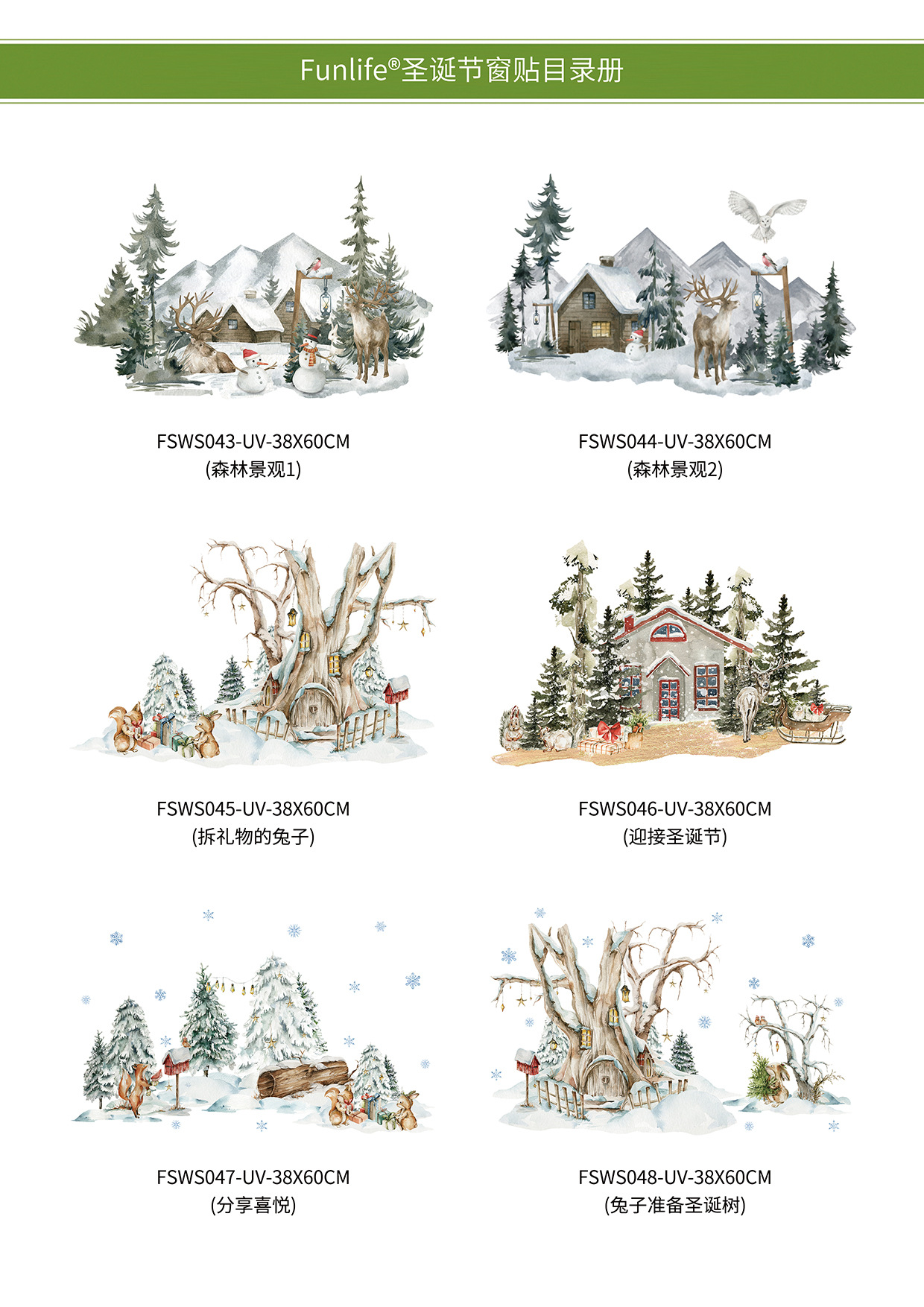 Funlife®圣诞节窗贴目录册

FSWS043-UV-38X60CM
(森林景观1)

FSWS044-UV-38X60CM
(森林景观2)

FSWS045-UV-38X60CM
(拆礼物的兔子)

FSWS046-UV-38X60CM
(迎接圣诞节)

FSWS047-UV-38X60CM
(分享喜悦)

FSWS048-UV-38X60CM
(兔子准备圣诞树)