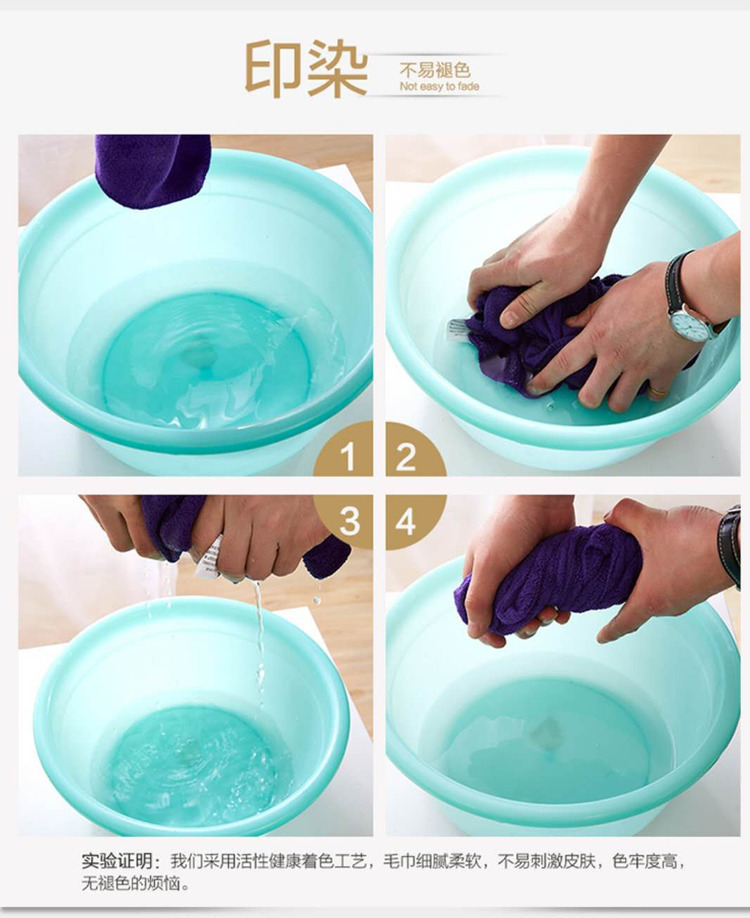 印染
不易褪色
Not easy to fade

1
2
3
4

实验证明：我们采用活性健康着色工艺，毛巾细腻柔软，不易刺激皮肤，色牢度高，无褪色的烦恼。