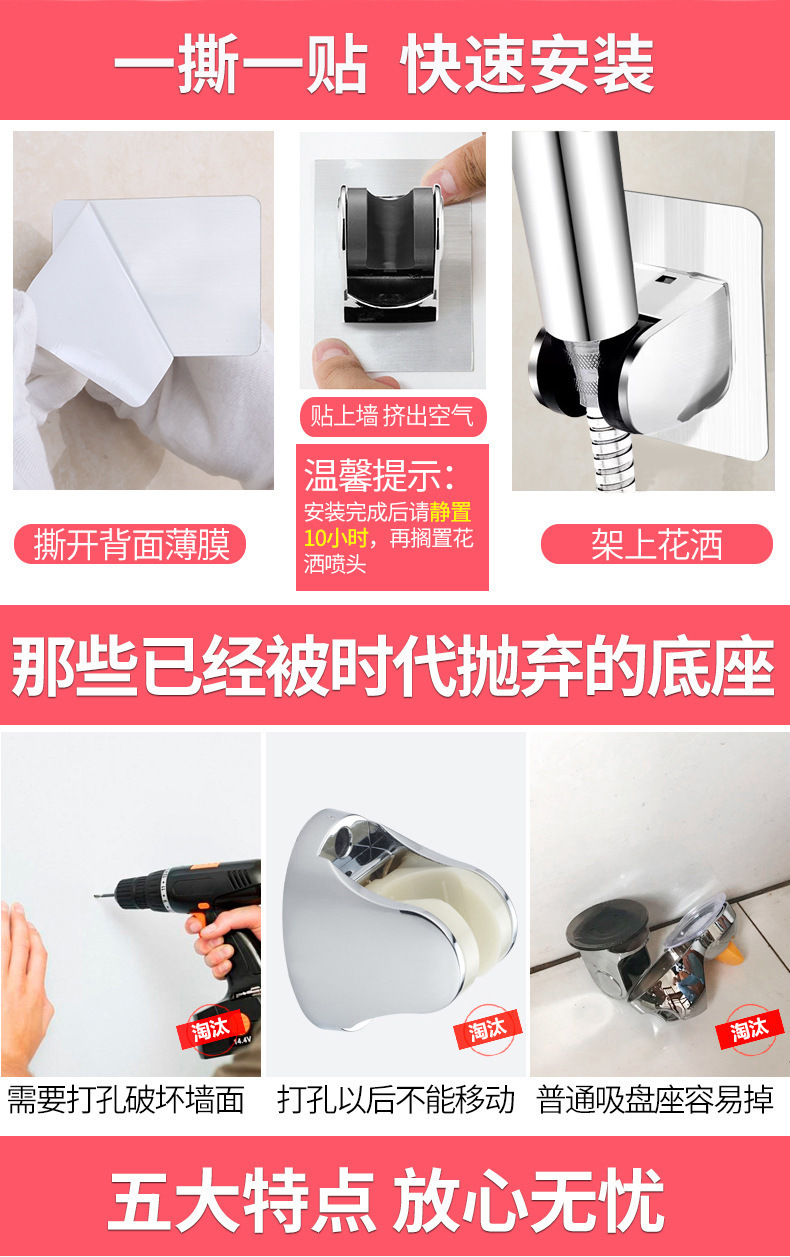 一撕一贴 快速安装

撕开背面薄膜

贴上墙 挤出空气

温馨提示：
安装完成后请静置10小时，再搁置花洒喷头

架上花洒

那些已经被时代抛弃的底座

淘汰
14.4V
需要打孔破坏墙面

淘汰
打孔以后不能移动

淘汰
普通吸盘座容易掉

五大特点 放心无忧