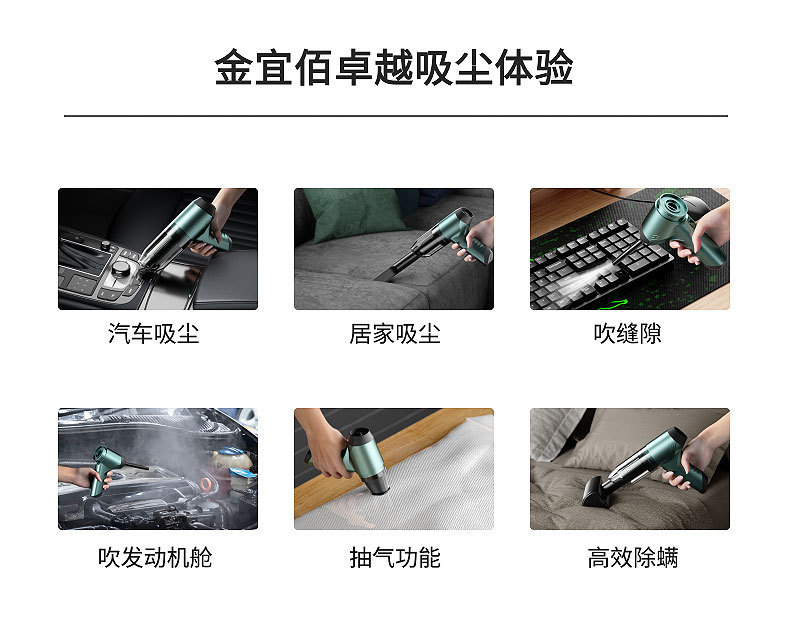 金宜佰卓越吸尘体验

汽车吸尘

居家吸尘

吹缝隙

吹发动机舱

抽气功能

高效除螨