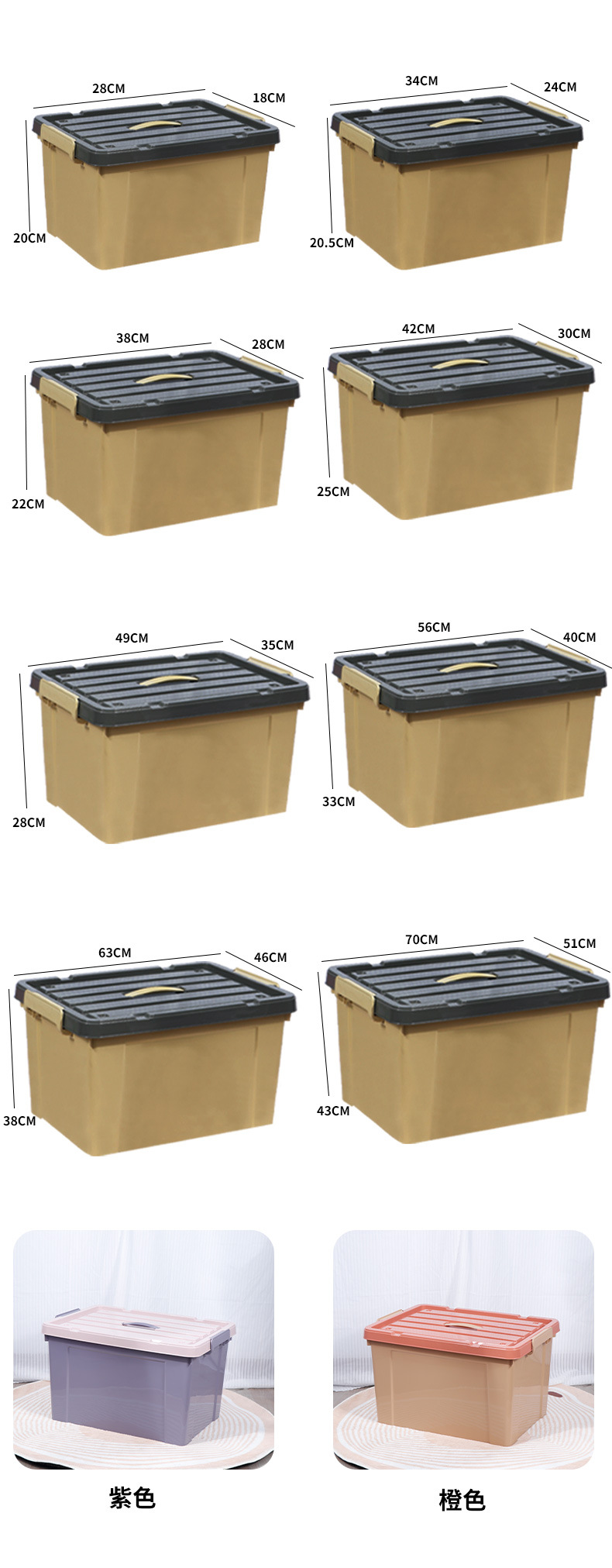 28CM
18CM
20CM

34CM
24CM
20.5CM

38CM
28CM
22CM

42CM
30CM
25CM

49CM
35CM
28CM

56CM
40CM
33CM

63CM
46CM
38CM

70CM
51CM
43CM

紫色

橙色