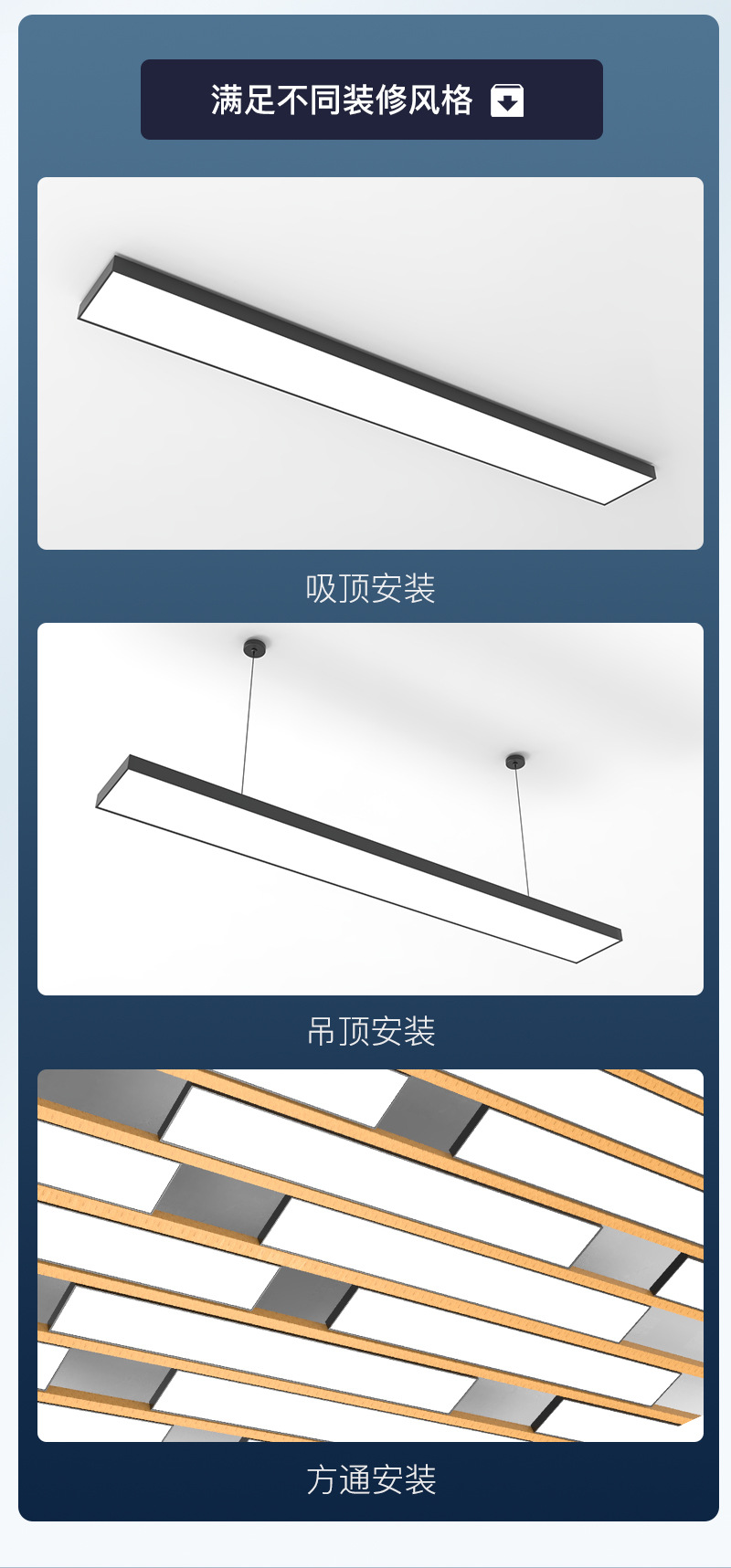 满足不同装修风格

吸顶安装

吊顶安装

方通安装