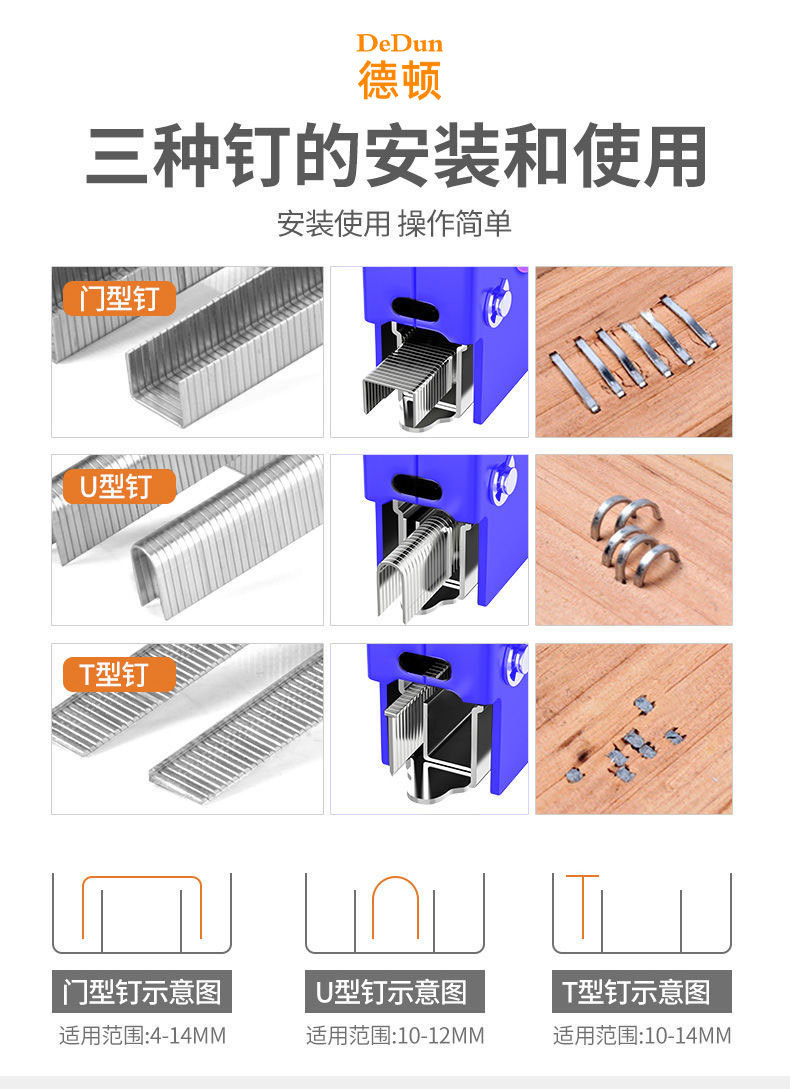 DeDun
德顿

三种钉的安装和使用

安装使用 操作简单

门型钉

U型钉

T型钉

门型钉示意图
适用范围:4-14MM

U型钉示意图
适用范围:10-12MM

T型钉示意图
适用范围:10-14MM