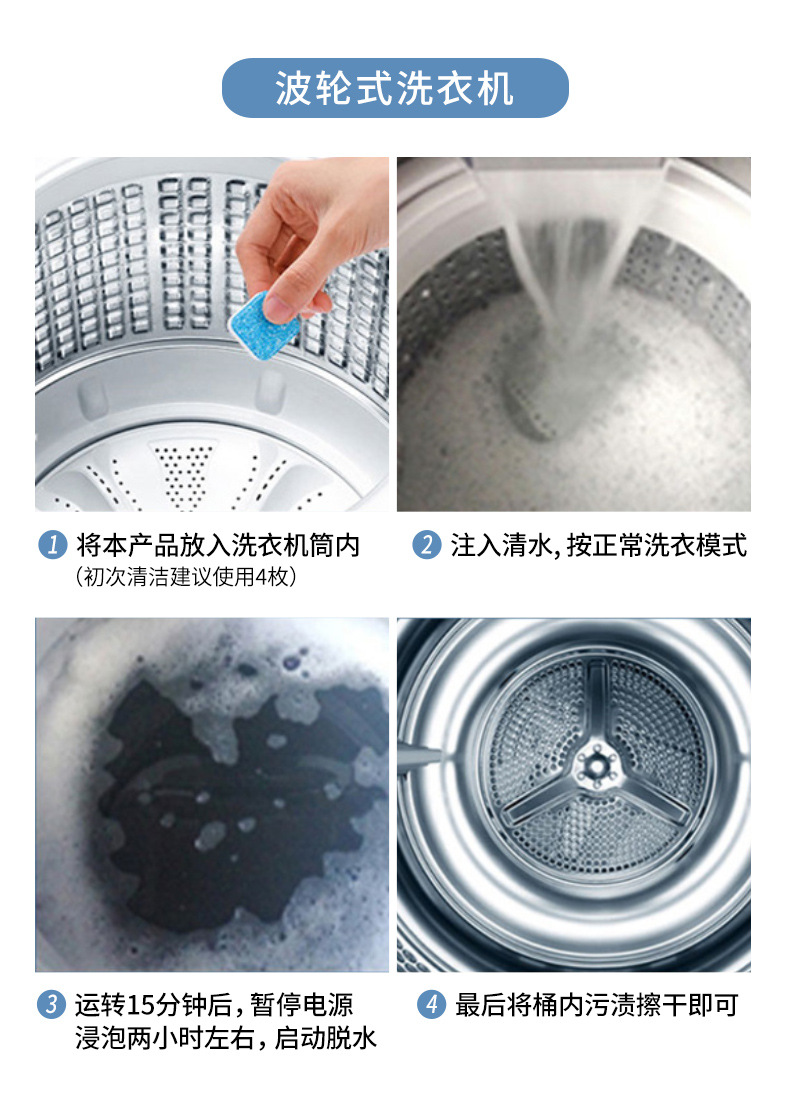 波轮式洗衣机

1 将本产品放入洗衣机筒内
（初次清洁建议使用4枚）

2 注入清水，按正常洗衣模式

3 运转15分钟后，暂停电源
浸泡两小时左右，启动脱水

4 最后将桶内污渍擦干即可