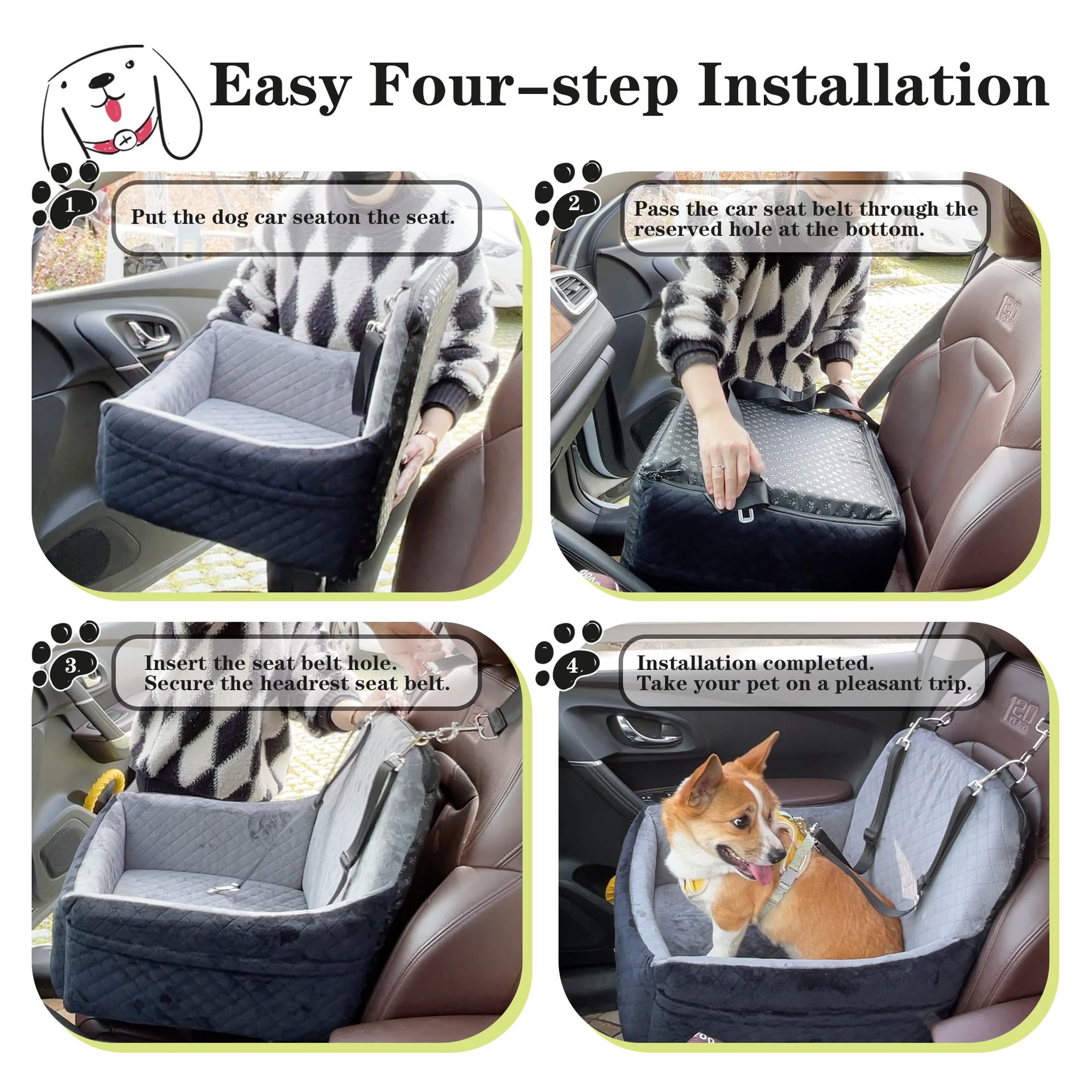 Easy Four-step Installation

1. Put the dog car seaton the seat.

2. Pass the car seat belt through the reserved hole at the bottom.

120 YEARS

3. Insert the seat belt hole. Secure the headrest seat belt.

4. Installation completed. Take your pet on a pleasant trip.

120 YEARS