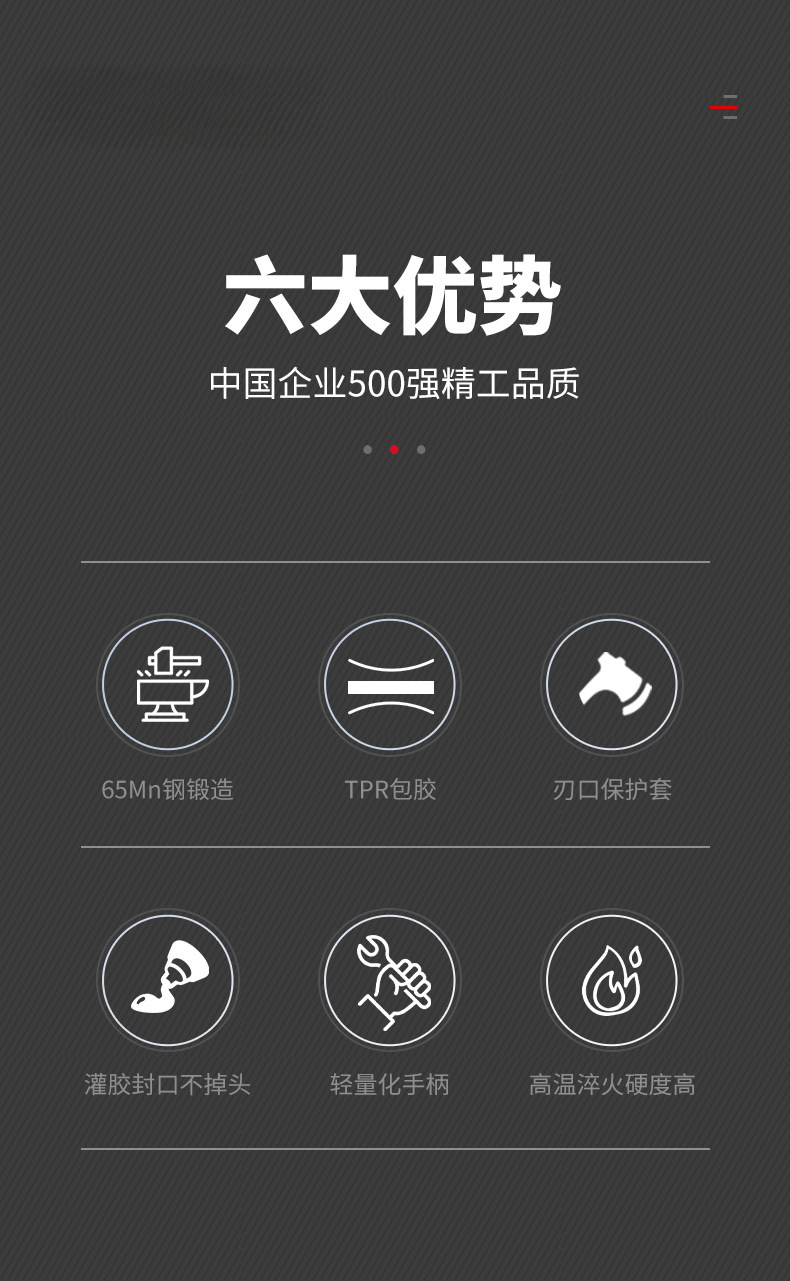 六大优势

中国企业500强精工品质

65Mn钢锻造 TPR包胶 刃口保护套

灌胶封口不掉头 轻量化手柄 高温淬火硬度高