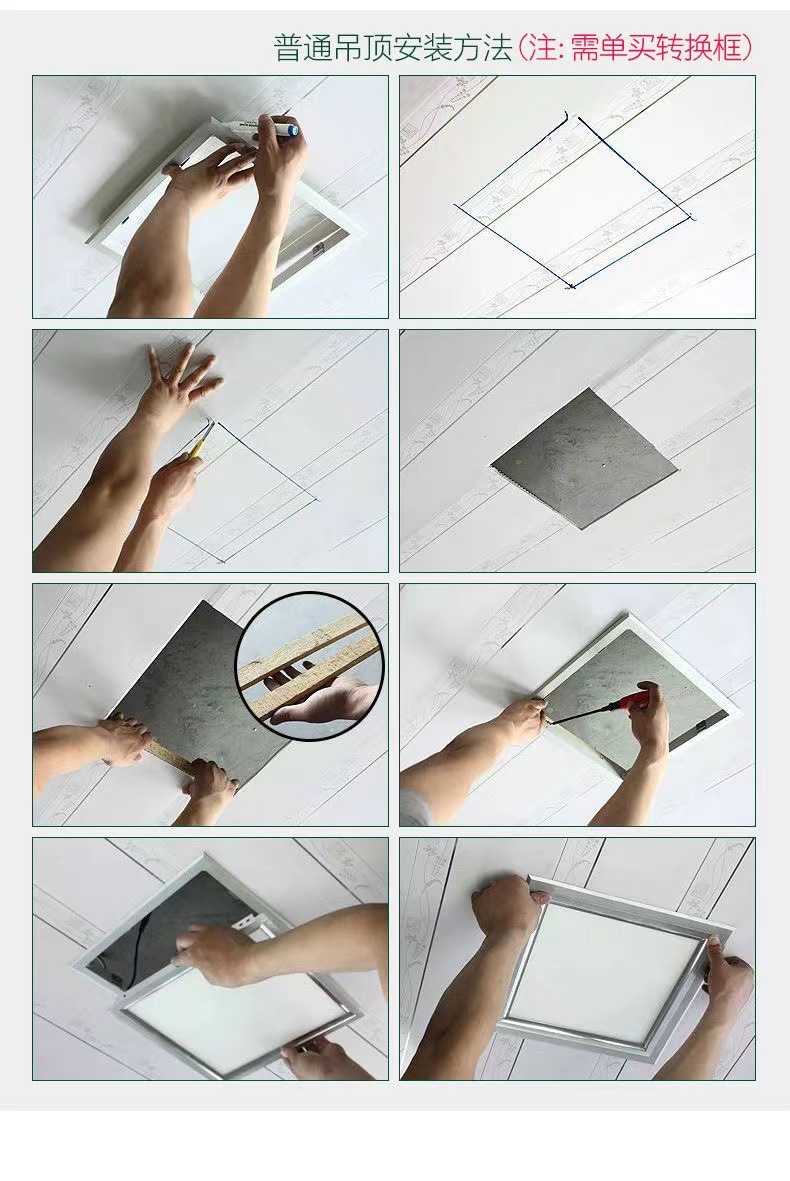 普通吊顶安装方法(注:需单买转换框)