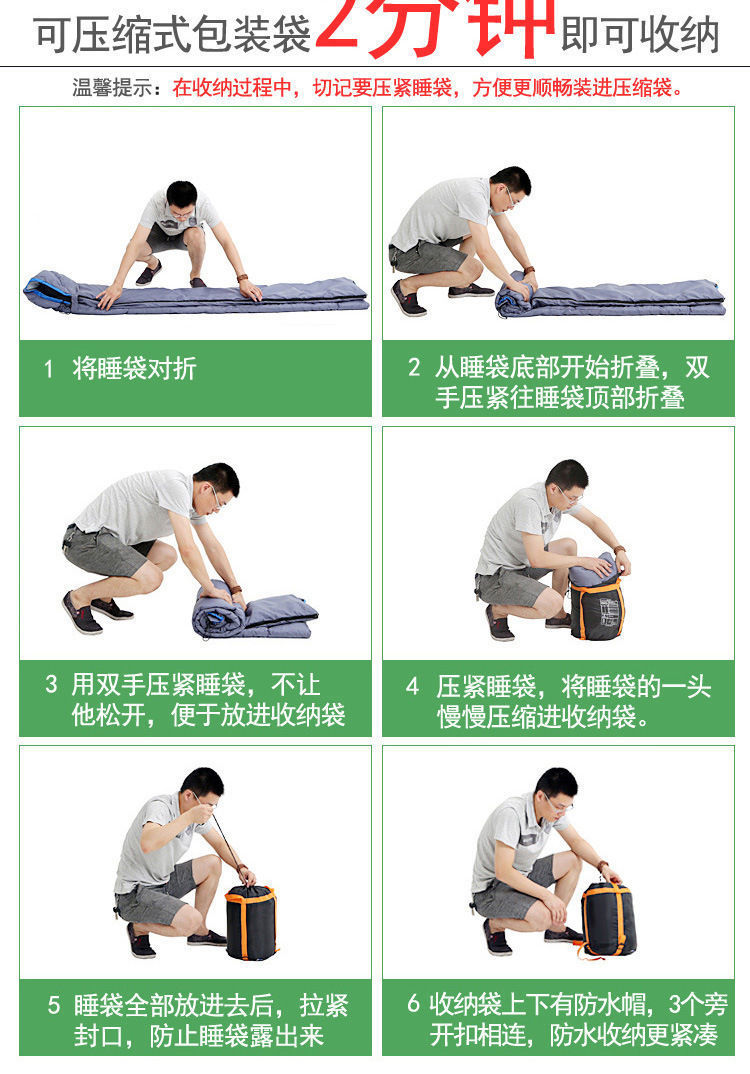 可压缩式包装袋2分钟即可收纳

温馨提示：在收纳过程中，切记要压紧睡袋，方便更顺畅装进压缩袋。

1 将睡袋对折

2 从睡袋底部开始折叠，双手压紧往睡袋顶部折叠

3 用双手压紧睡袋，不让他松开，便于放进收纳袋

4 压紧睡袋，将睡袋的一头慢慢压缩进收纳袋。

5 睡袋全部放进去后，拉紧封口，防止睡袋露出来

6 收纳袋上下有防水帽，3个旁开扣相连，防水收纳更紧凑