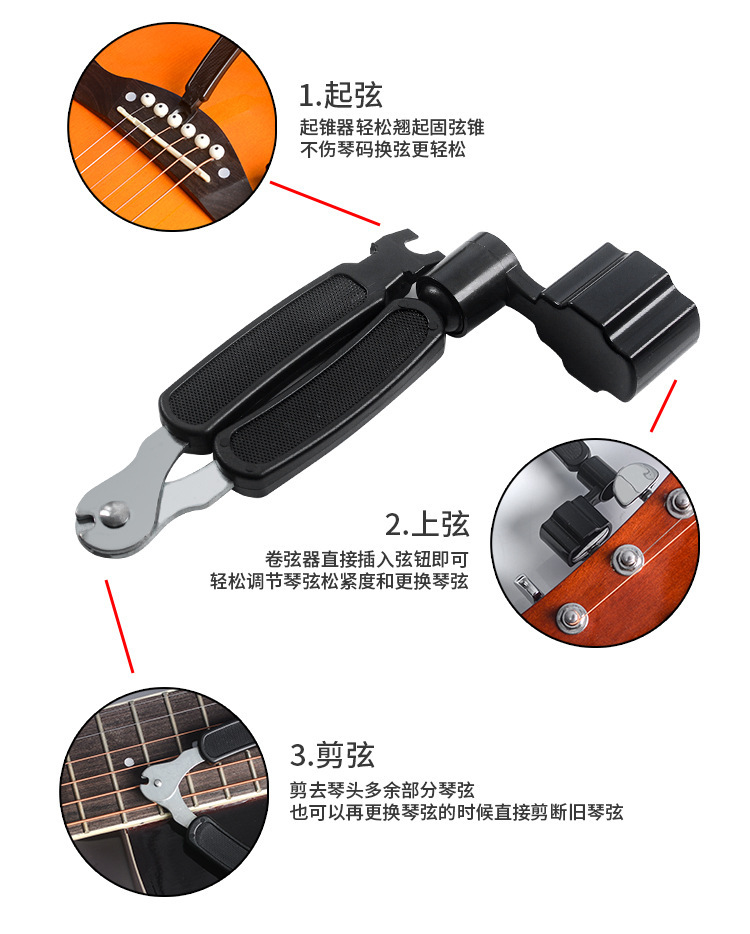 1.起弦

起锥器轻松翘起固弦锥
不伤琴码换弦更轻松

2.上弦

卷弦器直接插入弦钮即可
轻松调节琴弦松紧度和更换琴弦

3.剪弦

剪去琴头多余部分琴弦
也可以再更换琴弦的时候直接剪断旧琴弦