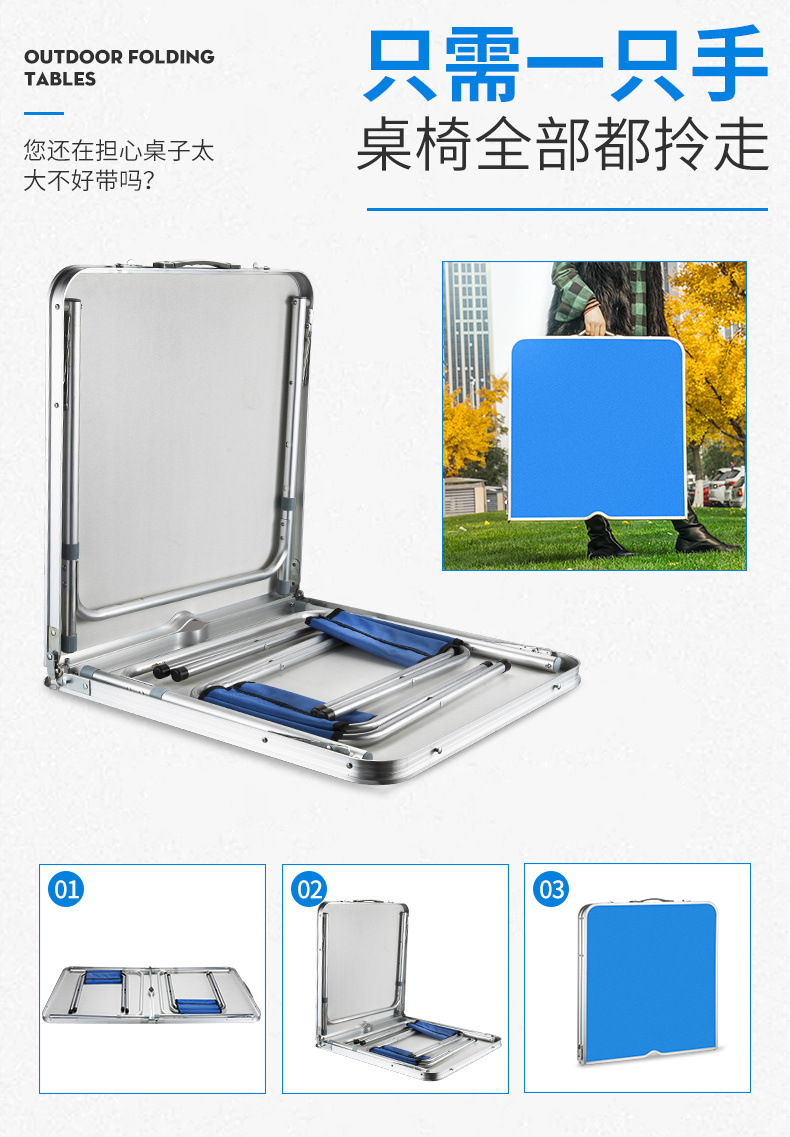 OUTDOOR FOLDING TABLES

您还在担心桌子太大不好带吗?

只需一只手

桌椅全部都拎走

01

02

03