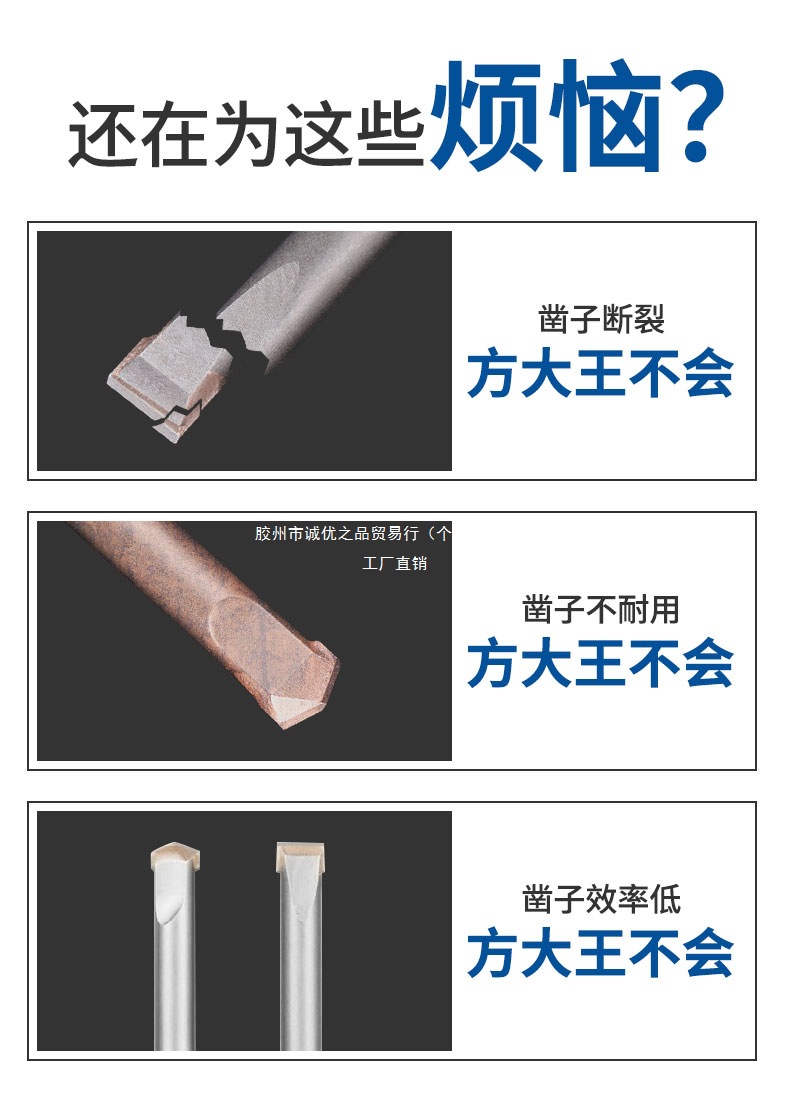 还在为这些烦恼？

凿子断裂
方大王不会

胶州市诚优之品贸易行（个
工厂直销

凿子不耐用
方大王不会

凿子效率低
方大王不会