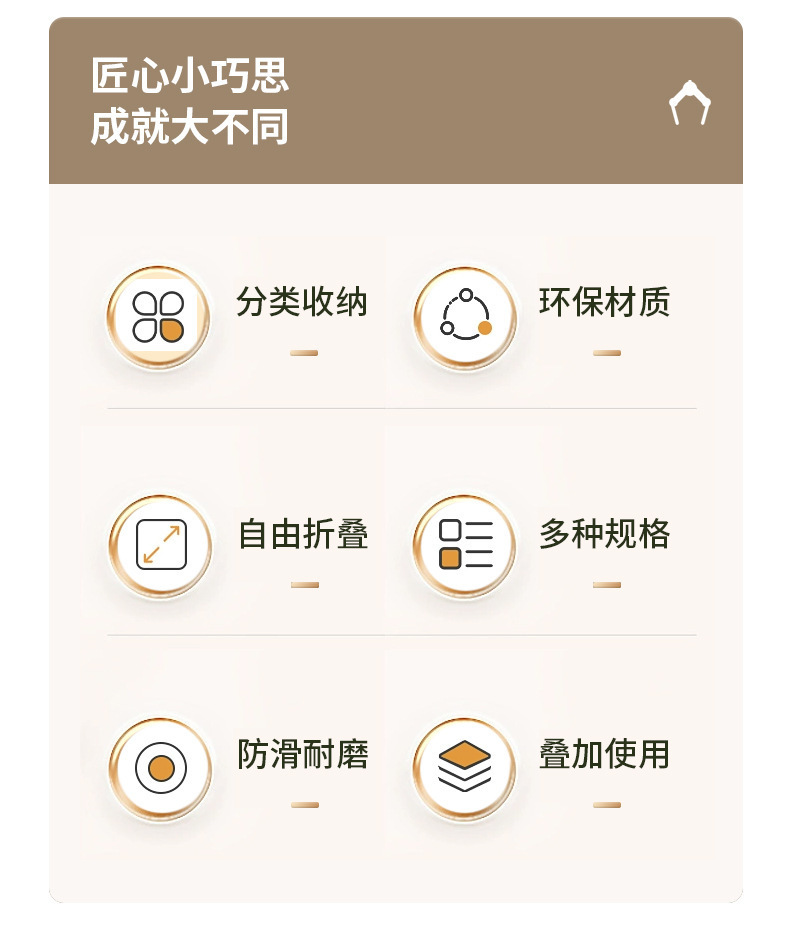 匠心小巧思
成就大不同

分类收纳

环保材质

自由折叠

多种规格

防滑耐磨

叠加使用