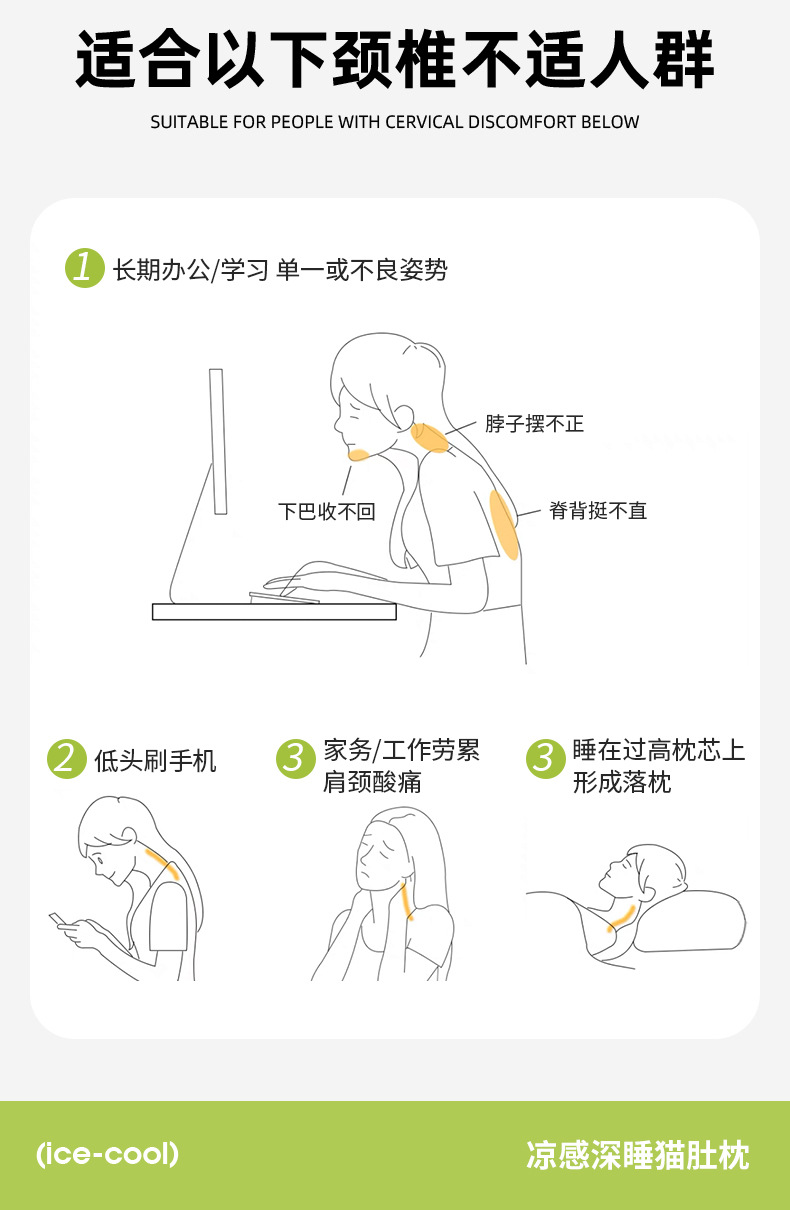 适合以下颈椎不适人群

SUITABLE FOR PEOPLE WITH CERVICAL DISCOMFORT BELOW

1 长期办公/学习 单一或不良姿势

脖子摆不正

下巴收不回

脊背挺不直

2 低头刷手机

3 家务/工作劳累 肩颈酸痛

3 睡在过高枕芯上 形成落枕

(ice-cool)

凉感深睡猫肚枕