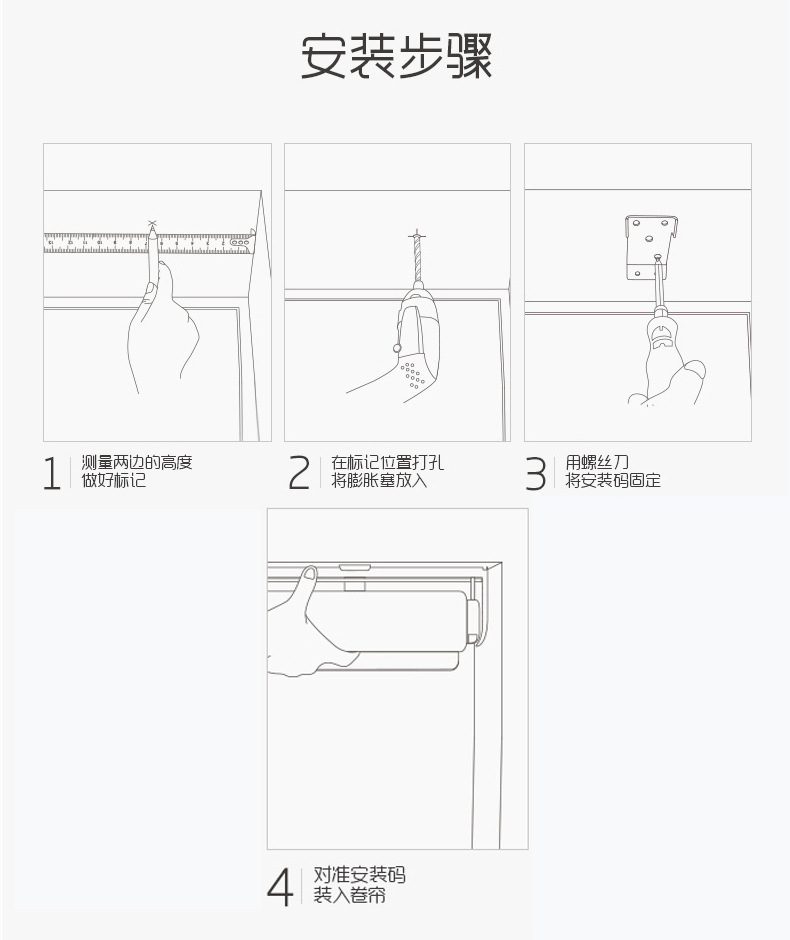 安装步骤

1 测量两边的高度
做好标记

2 在标记位置打孔
将膨胀塞放入

3 用螺丝刀
将安装码固定

4 对准安装码
装入卷帘