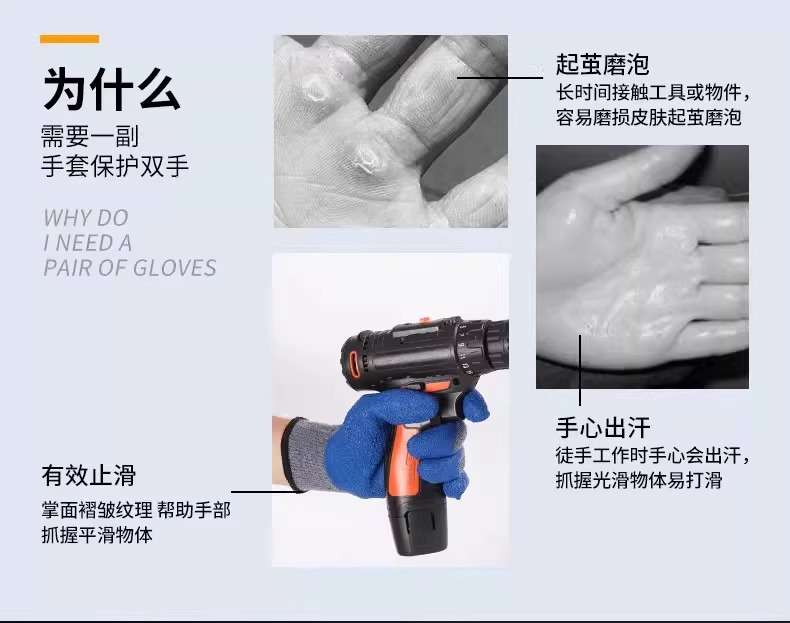 为什么
需要一副
手套保护双手

WHY DO
I NEED A
PAIR OF GLOVES

起茧磨泡
长时间接触工具或物件，
容易磨损皮肤起茧磨泡

手心出汗
徒手工作时手心会出汗，
抓握光滑物体易打滑

有效止滑
掌面褶皱纹理 帮助手部
抓握平滑物体