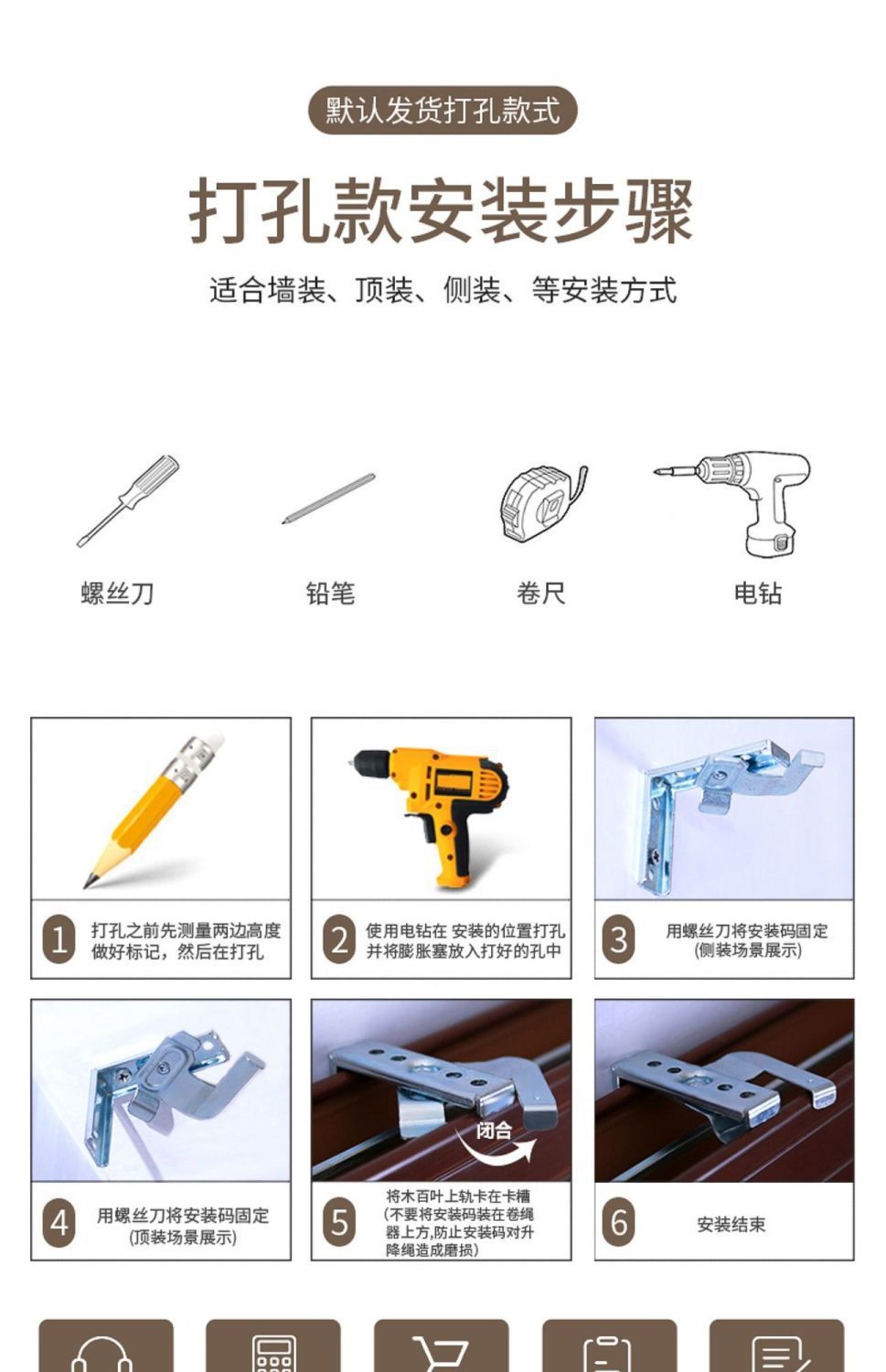 默认发货打孔款式

打孔款安装步骤

适合墙装、顶装、侧装、等安装方式

螺丝刀

铅笔

卷尺

电钻

1 打孔之前先测量两边高度做好标记，然后在打孔

2 使用电钻在 安装的位置打孔并将膨胀塞放入打好的孔中

3 用螺丝刀将安装码固定（侧装场景展示）

4 用螺丝刀将安装码固定（顶装场景展示）

闭合

5 将木百叶上轨卡在卡槽（不要将安装码装在卷绳器上方,防止安装码对升降绳造成磨损）

6 安装结束