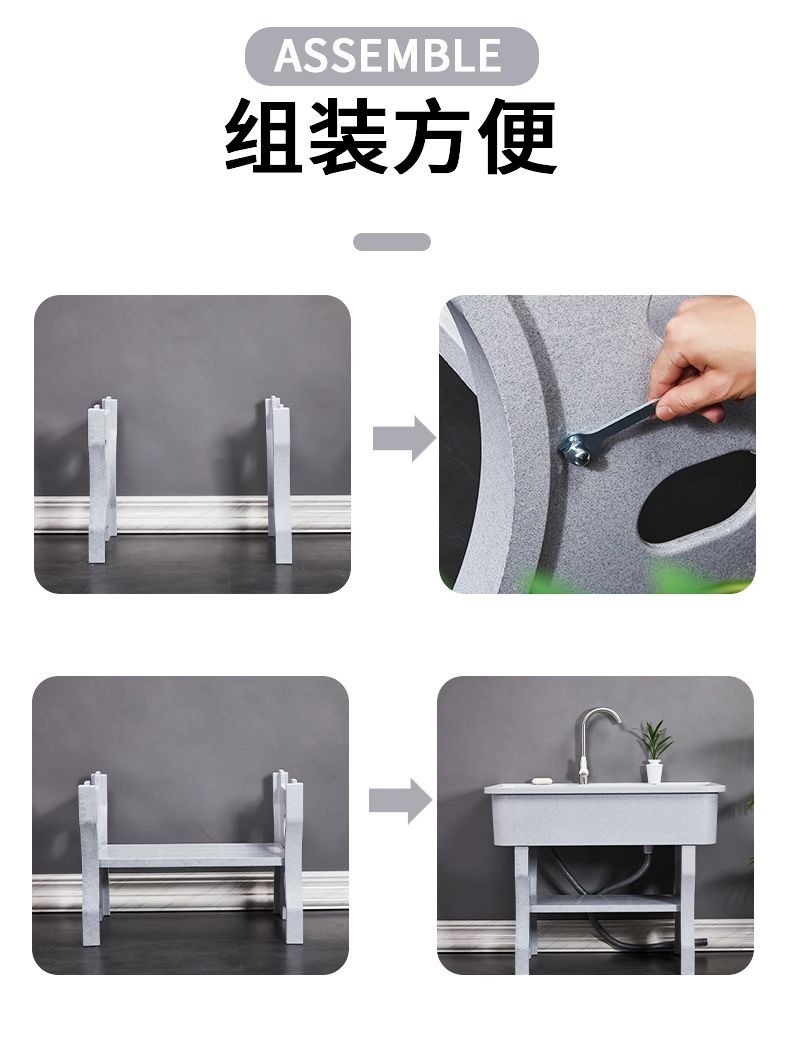 ASSEMBLE
组装方便