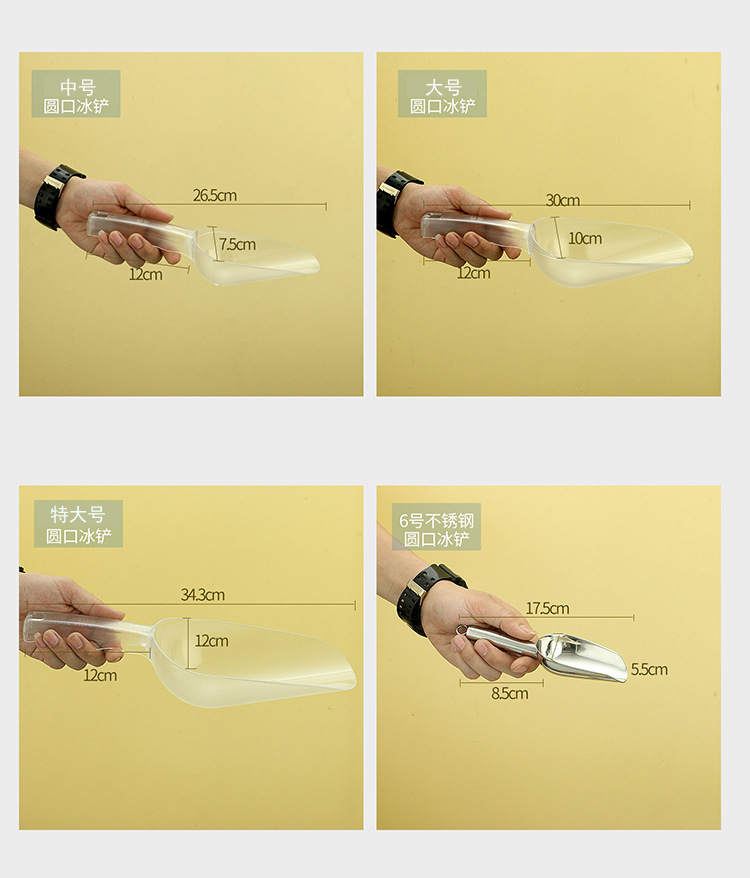 中号
圆口冰铲

26.5cm
7.5cm
12cm

大号
圆口冰铲

30cm
10cm
12cm

特大号
圆口冰铲

34.3cm
12cm
12cm

6号不锈钢
圆口冰铲

17.5cm
5.5cm
8.5cm