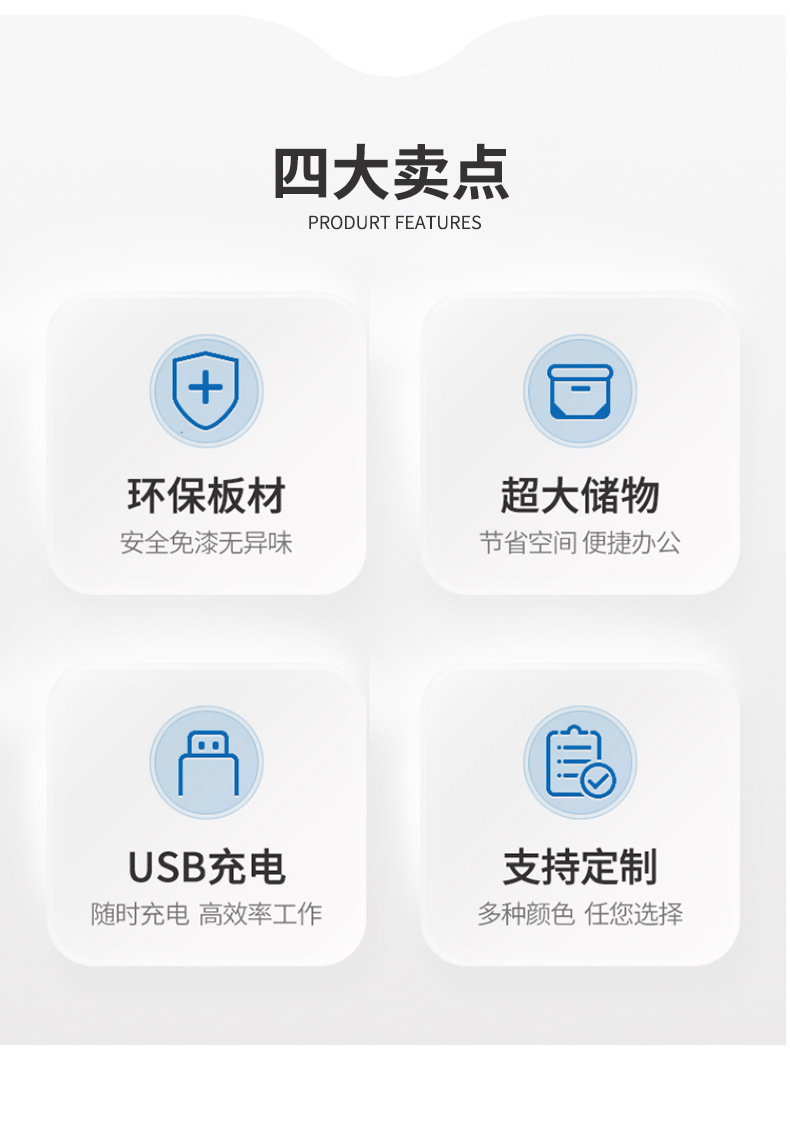 四大卖点
PRODURT FEATURES

环保板材
安全免漆无异味

超大储物
节省空间 便捷办公

USB充电
随时充电 高效率工作

支持定制
多种颜色 任您选择