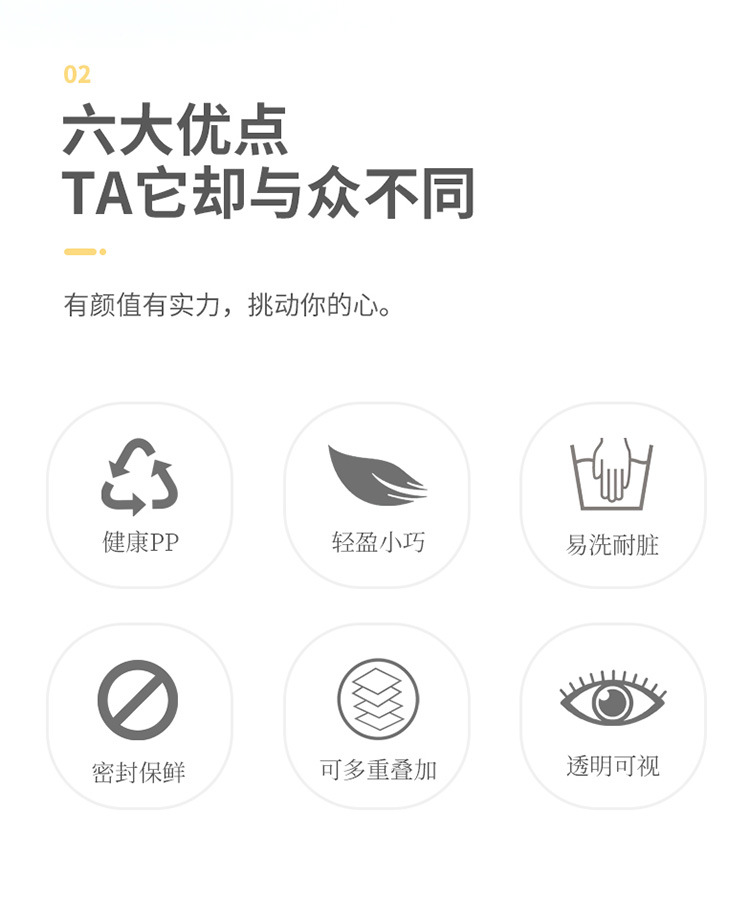 02

六大优点
TA它却与众不同

有颜值有实力，挑动你的心。

健康PP

轻盈小巧

易洗耐脏

密封保鲜

可多重叠加

透明可视