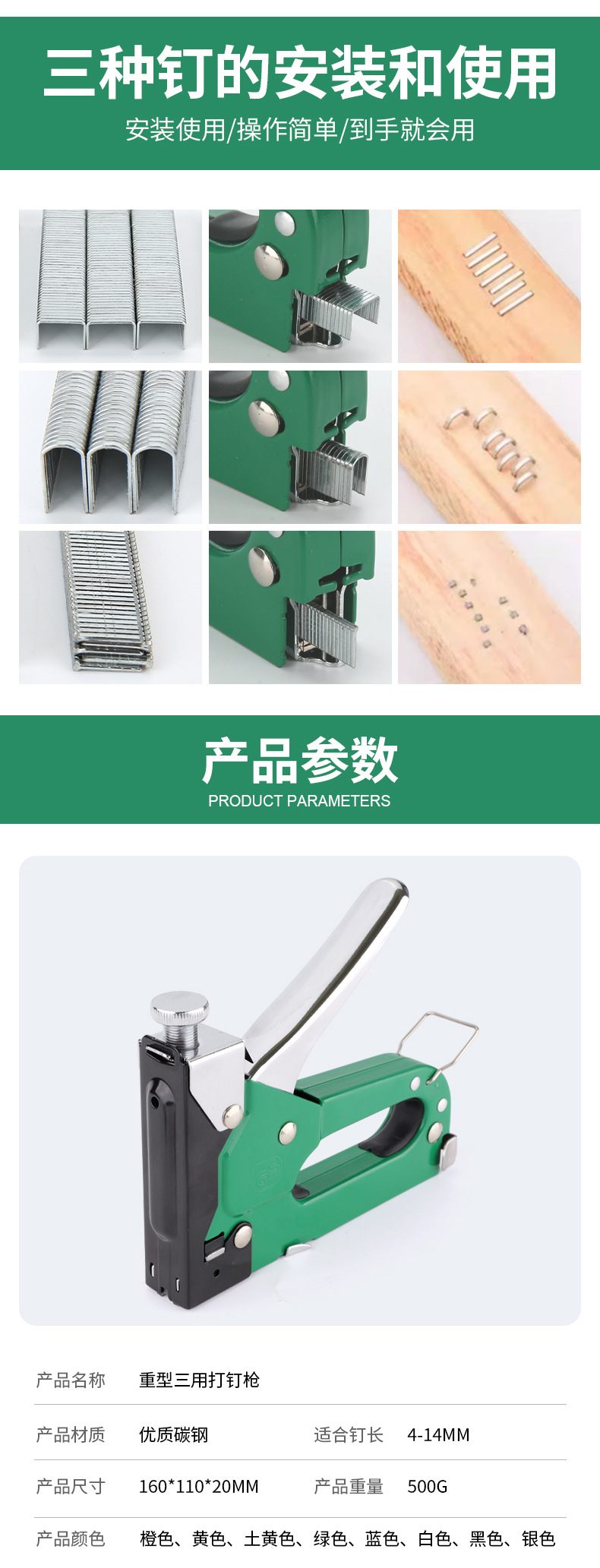 三种钉的安装和使用

安装使用/操作简单/到手就会用

产品参数

PRODUCT PARAMETERS

| 产品名称 | 重型三用打钉枪 | | |
|---|---|---|---|
| 产品材质 | 优质碳钢 | 适合钉长 | 4-14MM |
| 产品尺寸 | 160*110*20MM | 产品重量 | 500G |
| 产品颜色 | 橙色、黄色、土黄色、绿色、蓝色、白色、黑色、银色 | | |