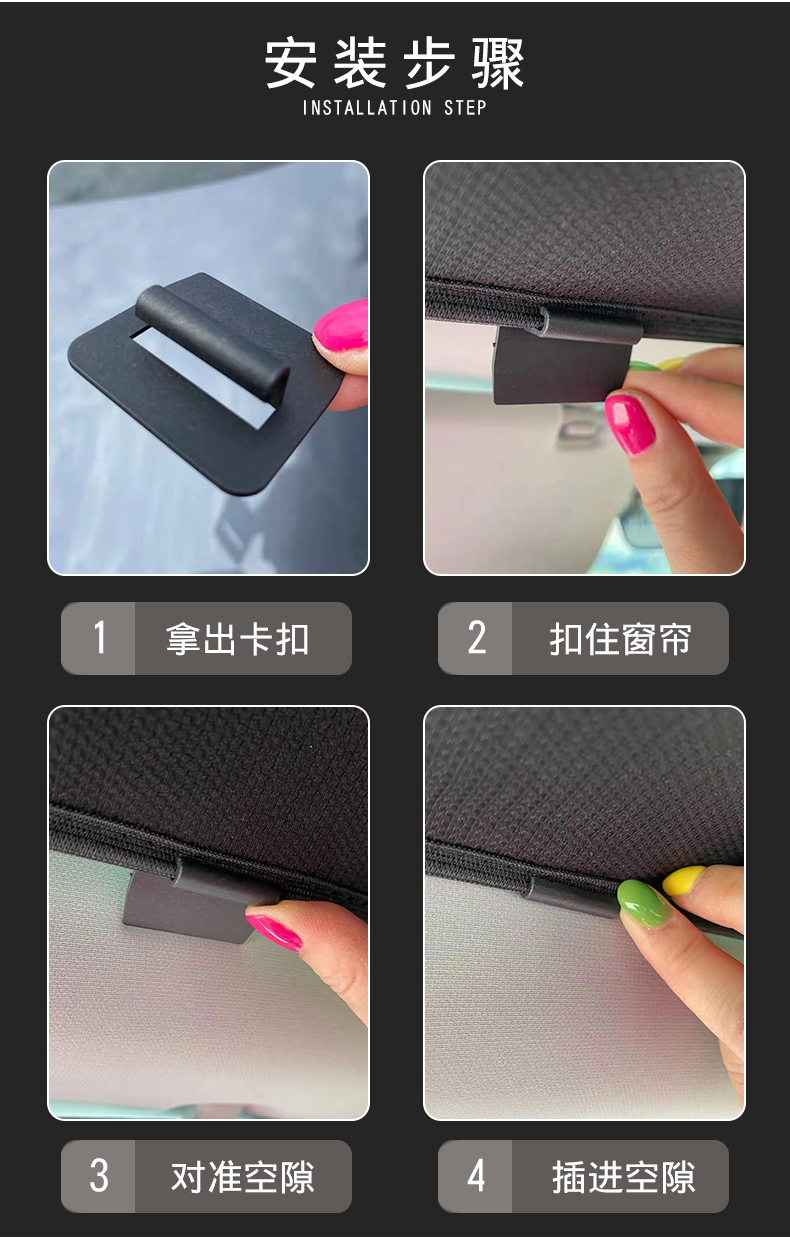 安装步骤
INSTALLATION STEP

1 拿出卡扣

2 扣住窗帘

3 对准空隙

4 插进空隙