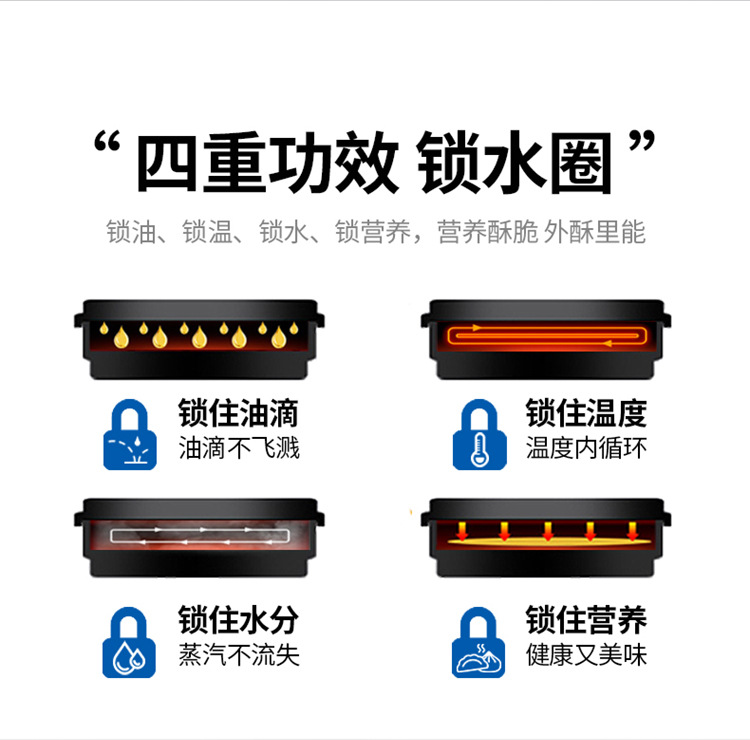 “四重功效 锁水圈”

锁油、锁温、锁水、锁营养，营养酥脆 外酥里能

锁住油滴
油滴不飞溅

锁住温度
温度内循环

锁住水分
蒸汽不流失

锁住营养
健康又美味