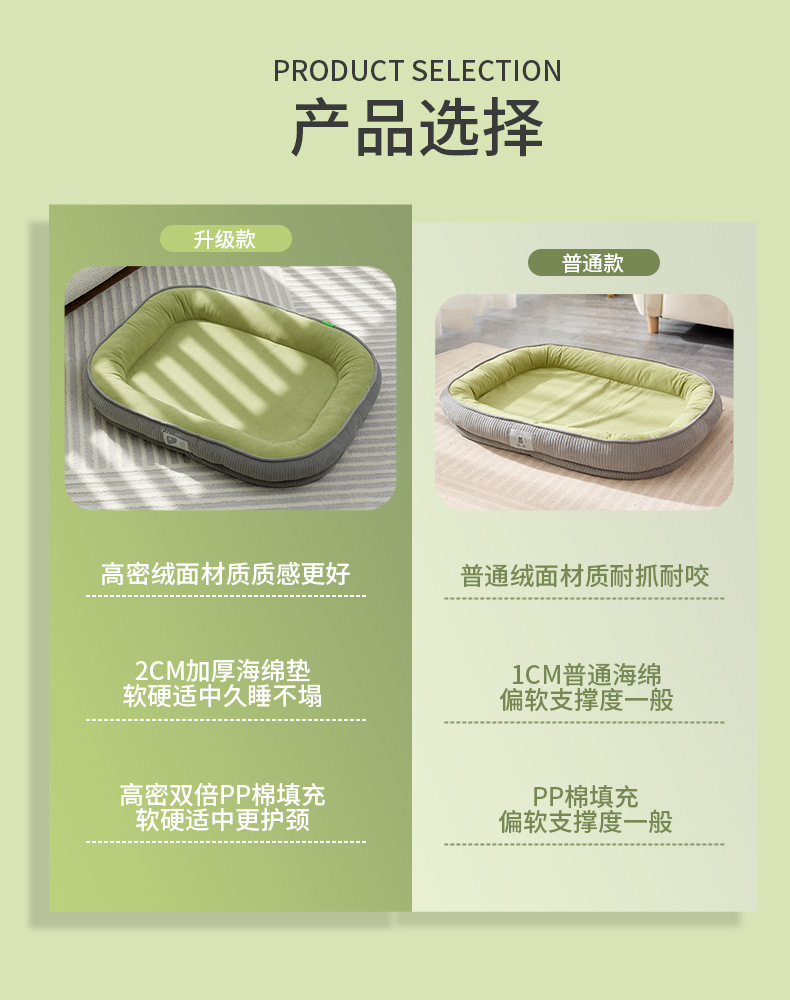 PRODUCT SELECTION
产品选择

升级款

高密绒面材质质感更好

2CM加厚海绵垫
软硬适中久睡不塌

高密双倍PP棉填充
软硬适中更护颈

普通款

普通绒面材质耐抓耐咬

1CM普通海绵
偏软支撑度一般

PP棉填充
偏软支撑度一般