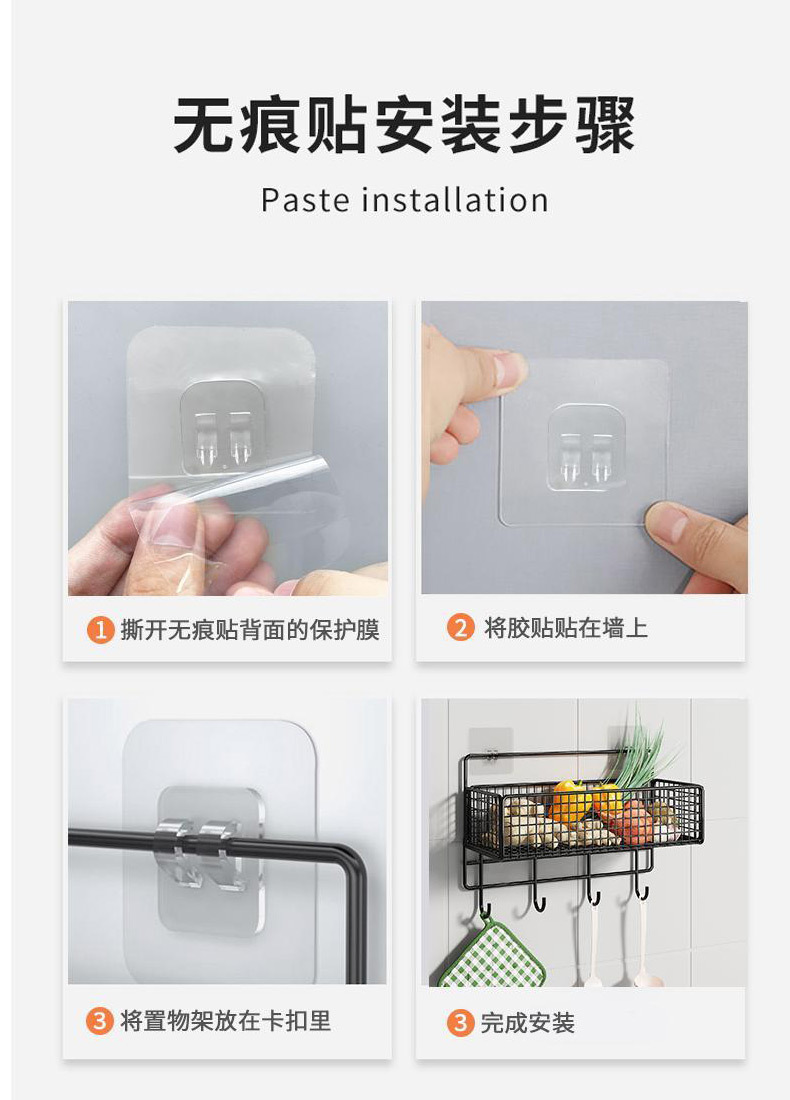 无痕贴安装步骤

Paste installation

1 撕开无痕贴背面的保护膜

2 将胶贴贴在墙上

3 将置物架放在卡扣里

3 完成安装