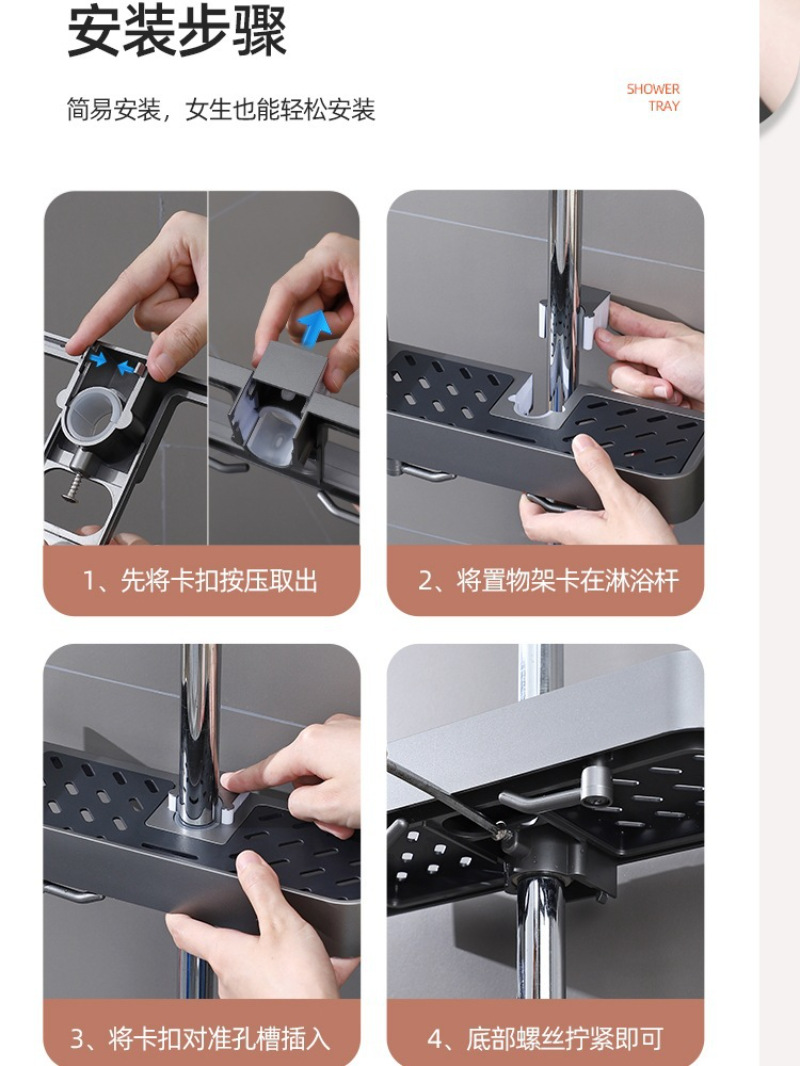 安装步骤

简易安装，女生也能轻松安装

SHOWER TRAY

1、先将卡扣按压取出

2、将置物架卡在淋浴杆

3、将卡扣对准孔槽插入

4、底部螺丝拧紧即可